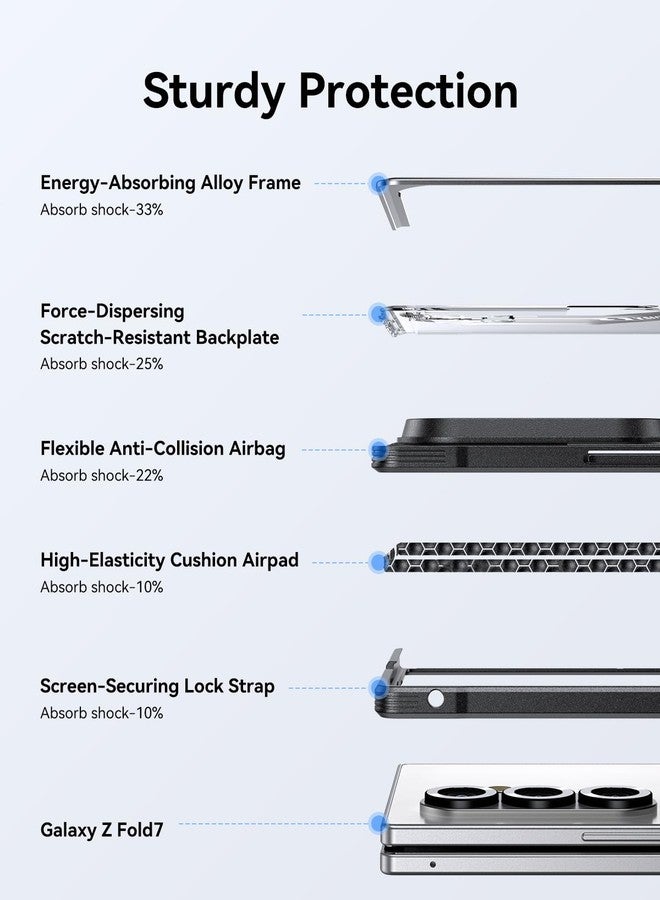 Sturdy Protection

Energy-Absorbing Alloy Frame
Absorb shock-33%

Force-Dispersing
Scratch-Resistant Backplate
Absorb shock-25%

Flexible Anti-Collision Airbag
Absorb shock-22%

High-Elasticity Cushion Airpad
Absorb shock-10%

Screen-Securing Lock Strap
Absorb shock-10%

Galaxy Z Fold7