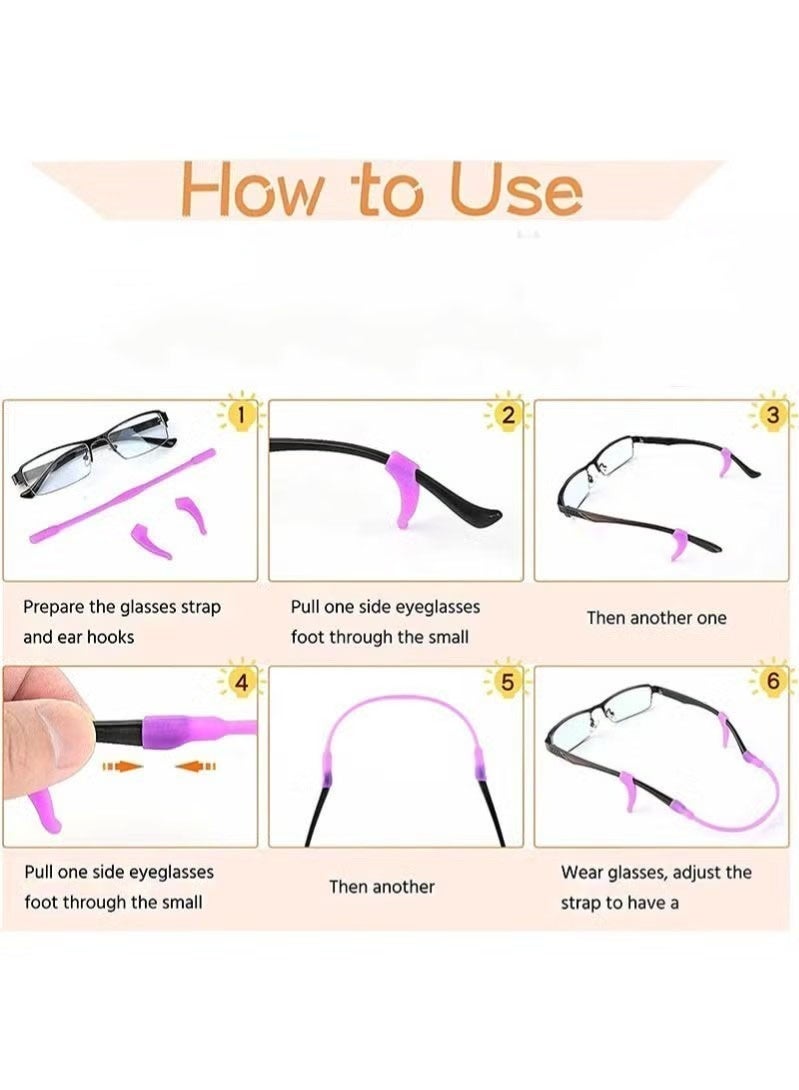 How to Use

1

Prepare the glasses strap and ear hooks

2

Pull one side eyeglasses foot through the small

3

Then another one

4

Pull one side eyeglasses foot through the small

5

Then another

6

Wear glasses, adjust the strap to have a