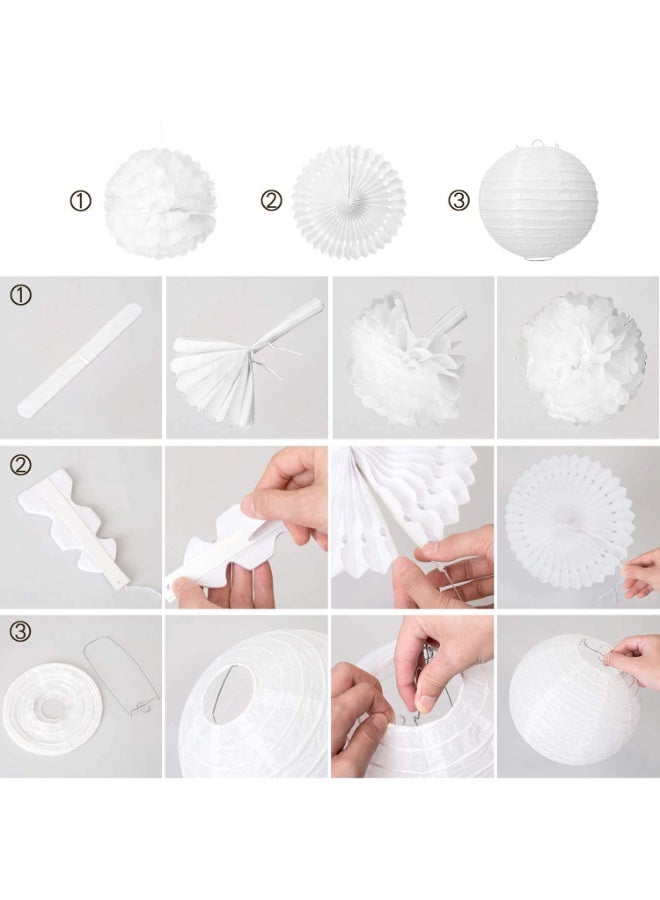 ①
②
③

①

②

③