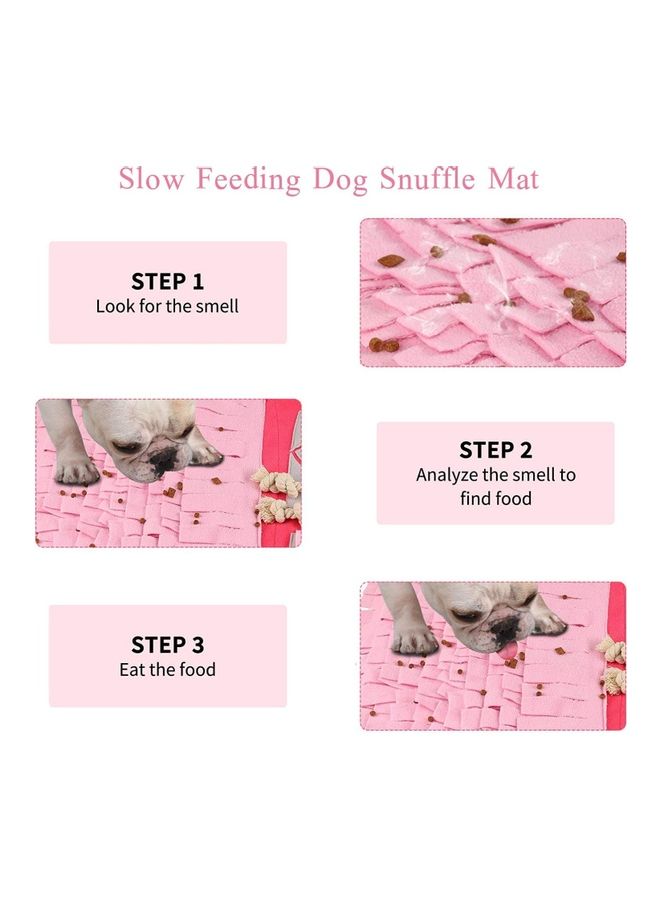 Slow Feeding Dog Snuffle Mat

STEP 1
Look for the smell

STEP 2
Analyze the smell to find food

STEP 3
Eat the food