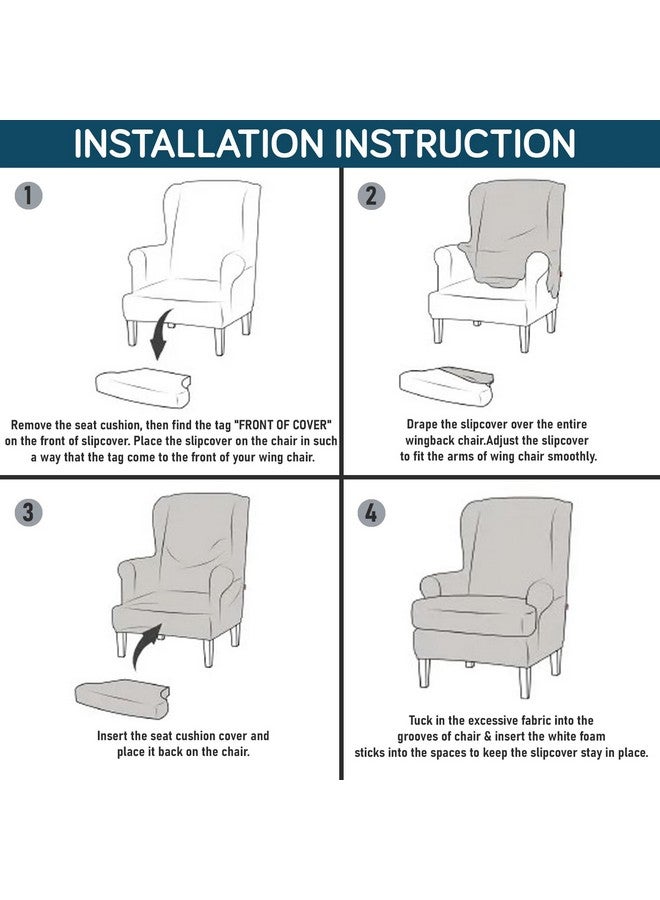 INSTALLATION INSTRUCTION

1

Remove the seat cushion, then find the tag "FRONT OF COVER" on the front of slipcover. Place the slipcover on the chair in such a way that the tag come to the front of your wing chair.

2

Drape the slipcover over the entire wingback chair.Adjust the slipcover to fit the arms of wing chair smoothly.

3

Insert the seat cushion cover and place it back on the chair.

4

Tuck in the excessive fabric into the grooves of chair & insert the white foam sticks into the spaces to keep the slipcover stay in place.