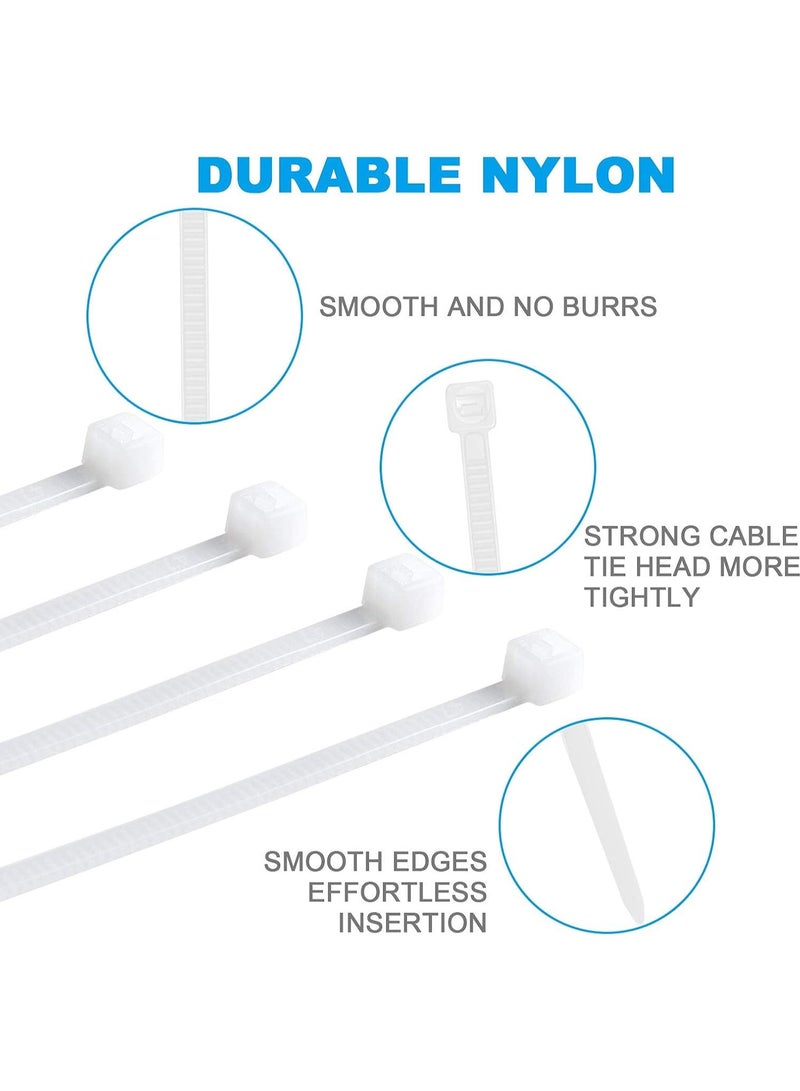 DURABLE NYLON

SMOOTH AND NO BURRS

STRONG CABLE TIE HEAD MORE TIGHTLY

SMOOTH EDGES EFFORTLESS INSERTION