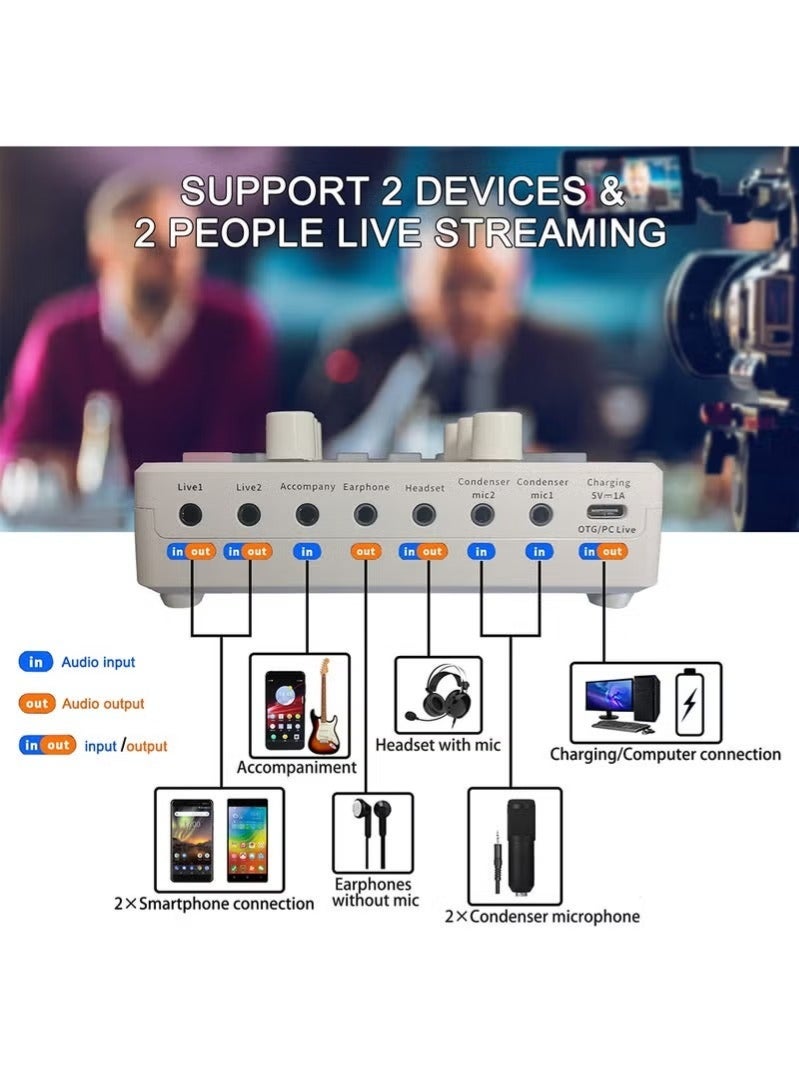 SUPPORT 2 DEVICES &
2 PEOPLE LIVE STREAMING

Live1 Live2 Accompany Earphone Headset Condenser mic2 Condenser mic1 Charging 5V⎓1A OTG/PC Live

in out in out in out in out in in in out

in Audio input
out Audio output
in out input /output

Accompaniment

Headset with mic

Charging/Computer connection

2×Smartphone connection

Earphones without mic

2×Condenser microphone