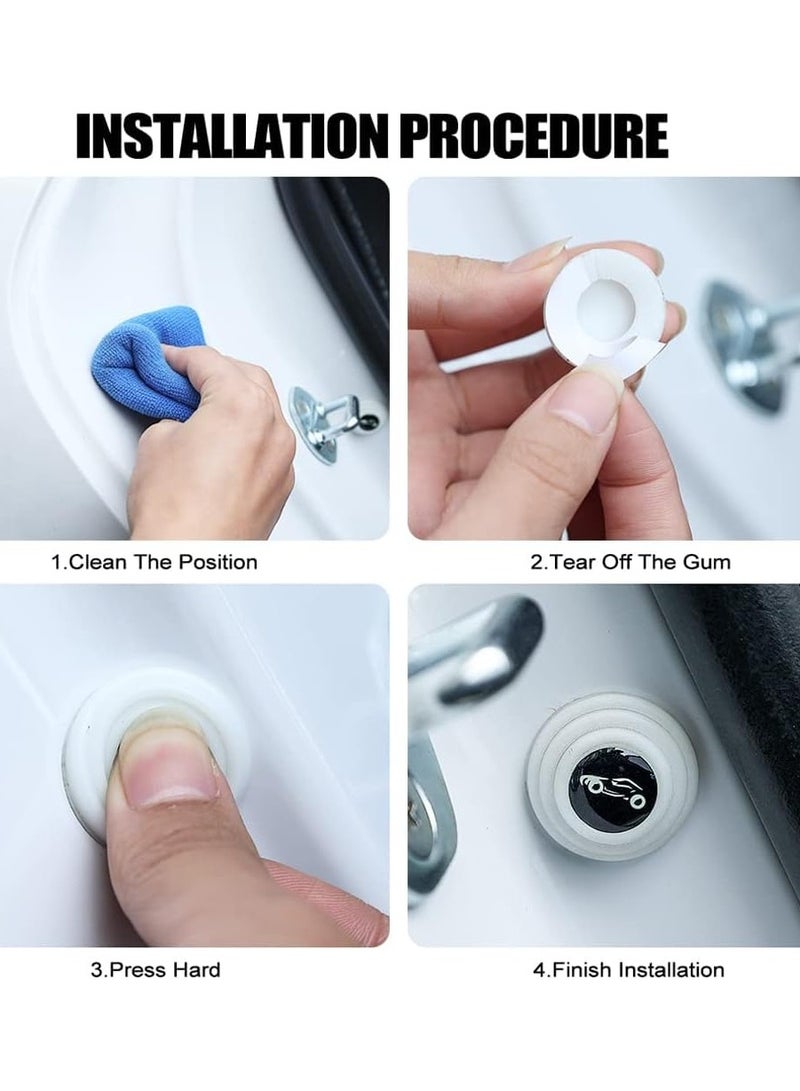 INSTALLATION PROCEDURE

1.Clean The Position

2.Tear Off The Gum

3.Press Hard

4.Finish Installation