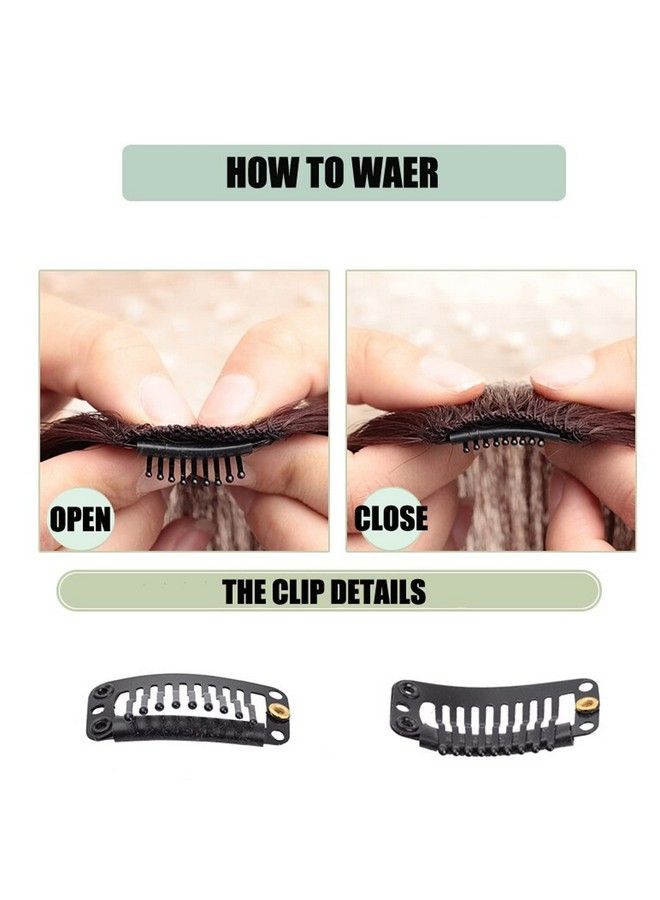 HOW TO WAER

OPEN

CLOSE

THE CLIP DETAILS