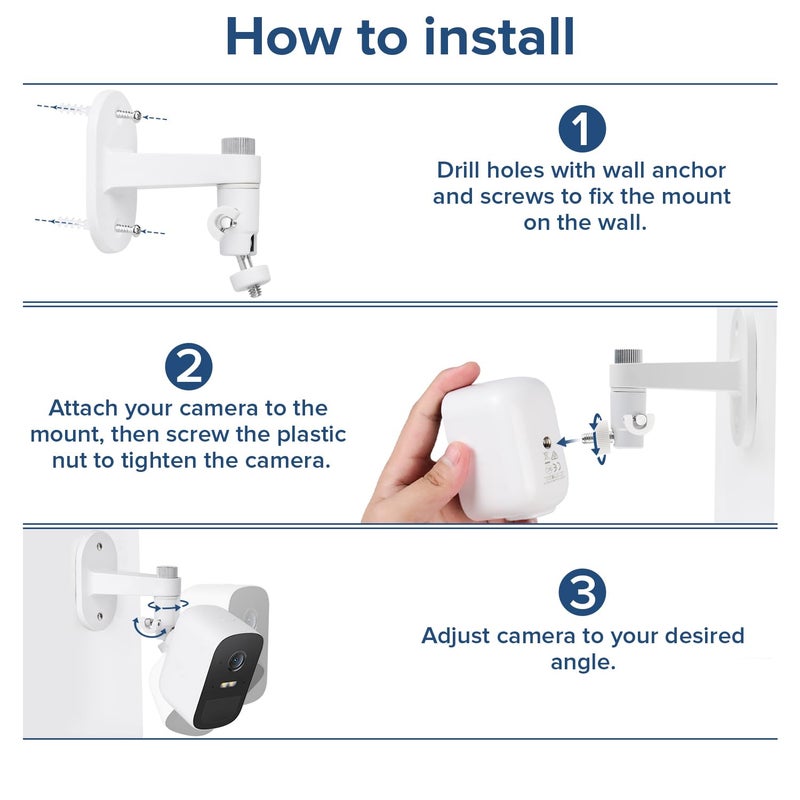 How to install

1
Drill holes with wall anchor and screws to fix the mount on the wall.

2
Attach your camera to the mount, then screw the plastic nut to tighten the camera.

3
Adjust camera to your desired angle.