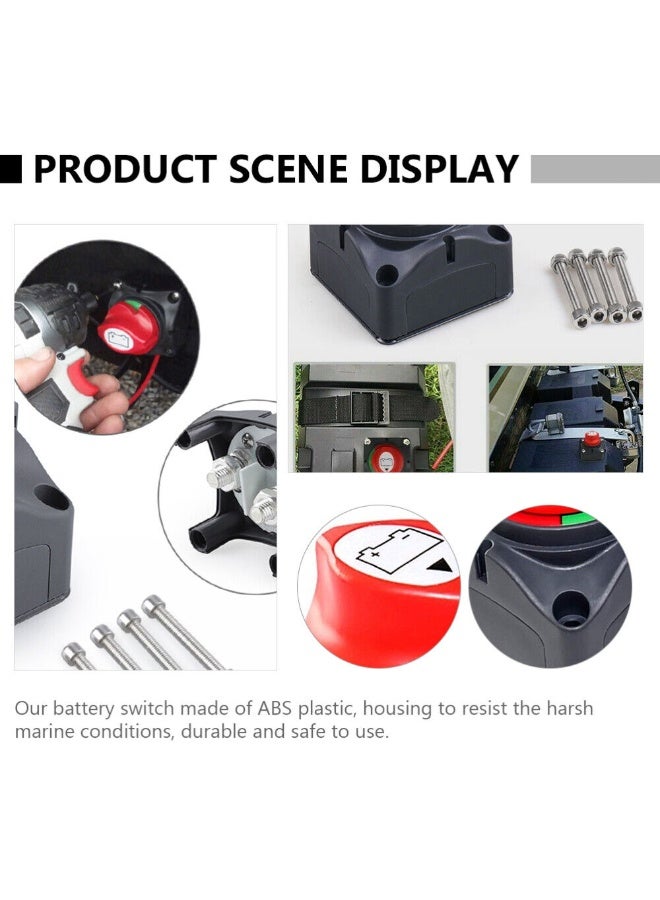 PRODUCT SCENE DISPLAY

Our battery switch made of ABS plastic, housing to resist the harsh marine conditions, durable and safe to use.