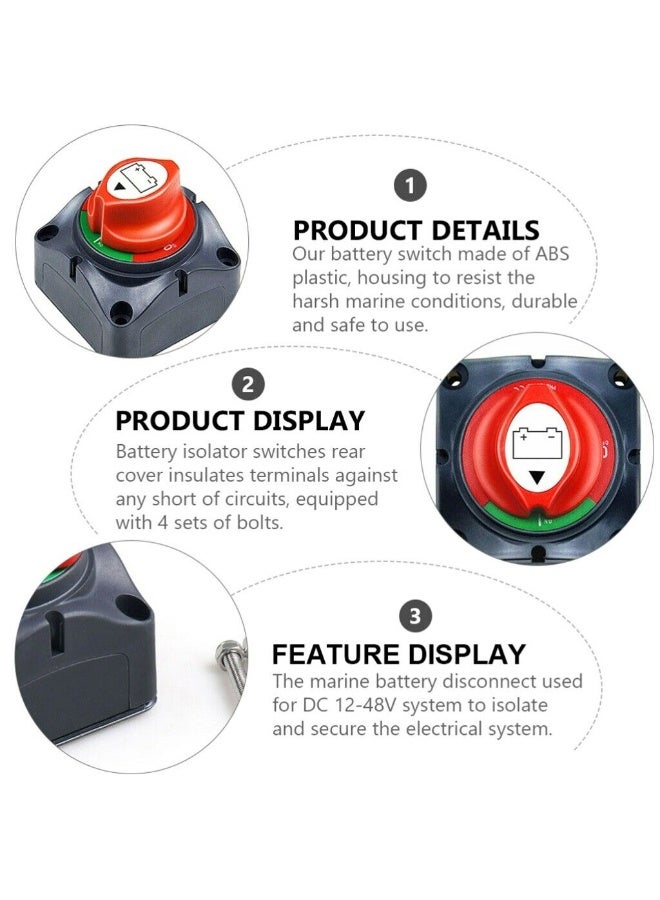 1

PRODUCT DETAILS

Our battery switch made of ABS plastic, housing to resist the harsh marine conditions, durable and safe to use.

2

PRODUCT DISPLAY

Battery isolator switches rear cover insulates terminals against any short of circuits, equipped with 4 sets of bolts.

3

FEATURE DISPLAY

The marine battery disconnect used for DC 12-48V system to isolate and secure the electrical system.