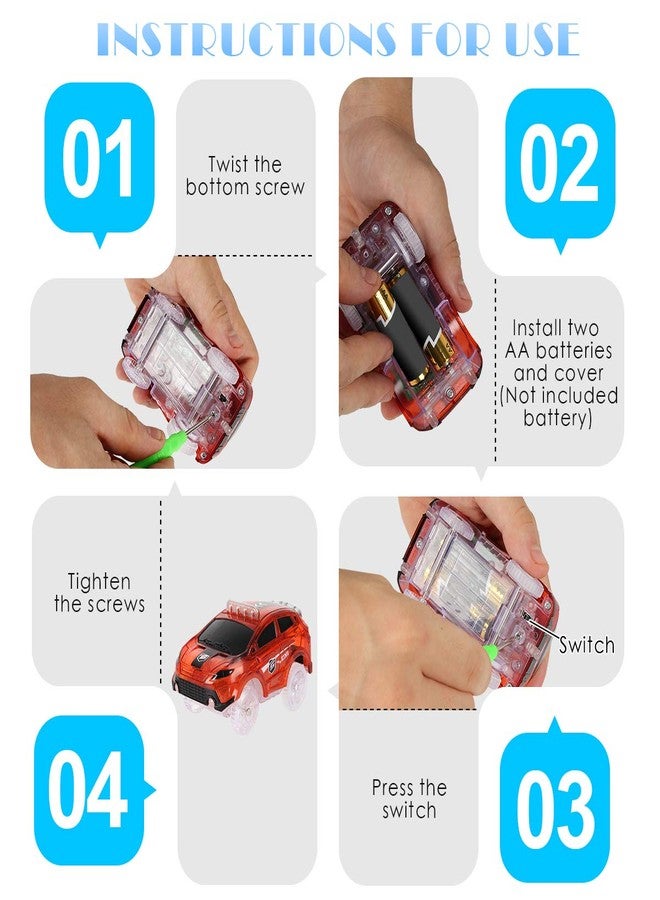 INSTRUCTIONS FOR USE

01

Twist the bottom screw

02

Install two AA batteries and cover (Not included battery)

Tighten the screws

Switch

04

Press the switch

03