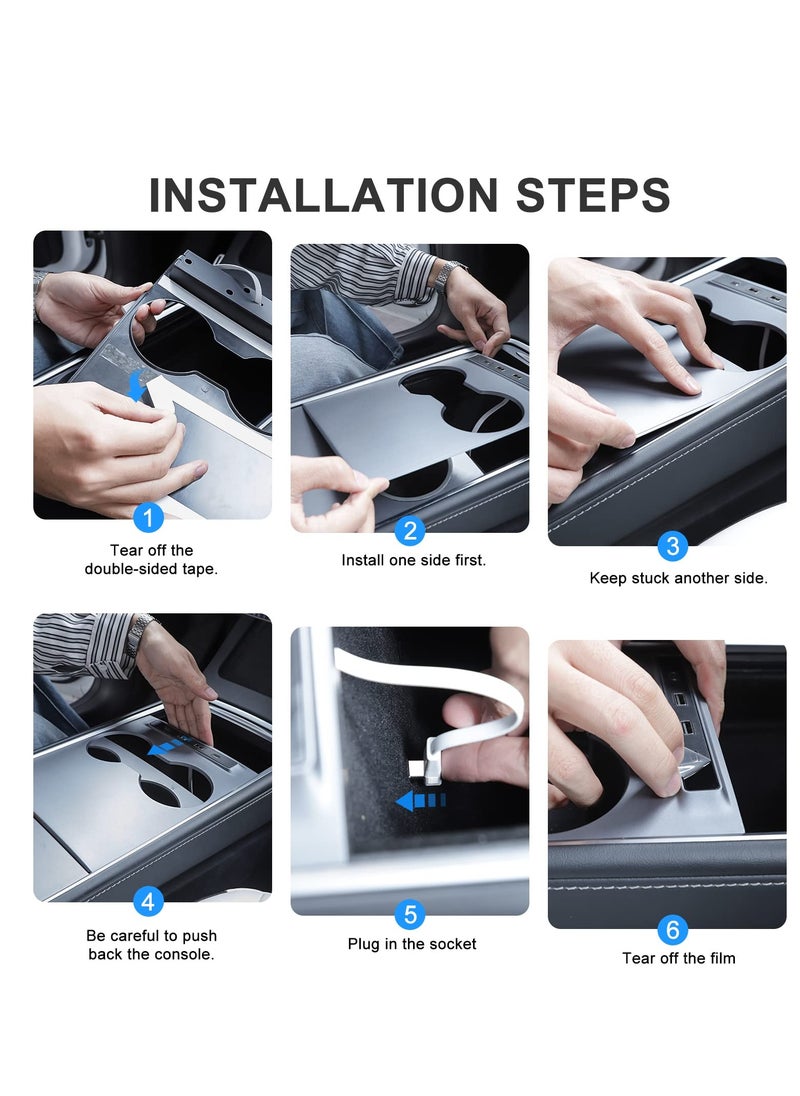 INSTALLATION STEPS

1
Tear off the double-sided tape.

2
Install one side first.

3
Keep stuck another side.

4
Be careful to push back the console.

5
Plug in the socket

6
Tear off the film