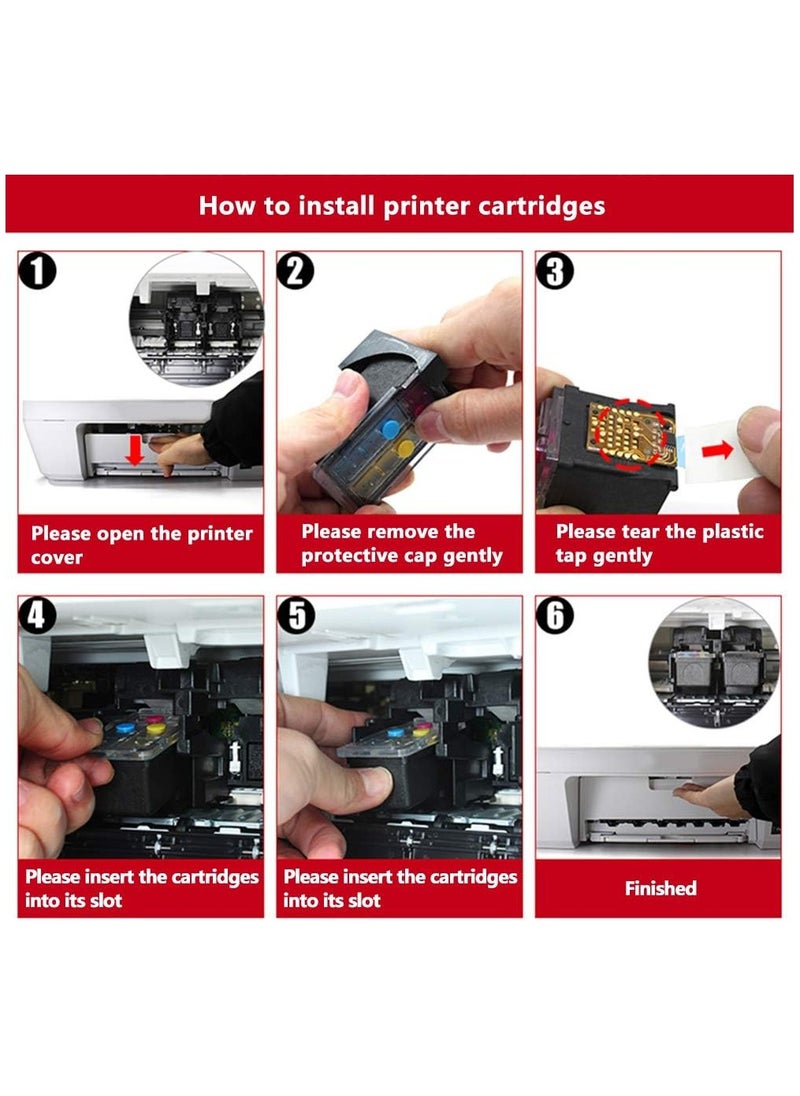 How to install printer cartridges

1
Please open the printer cover

2
Please remove the protective cap gently

3
Please tear the plastic tap gently

4
Please insert the cartridges into its slot

5
Please insert the cartridges into its slot

6
Finished