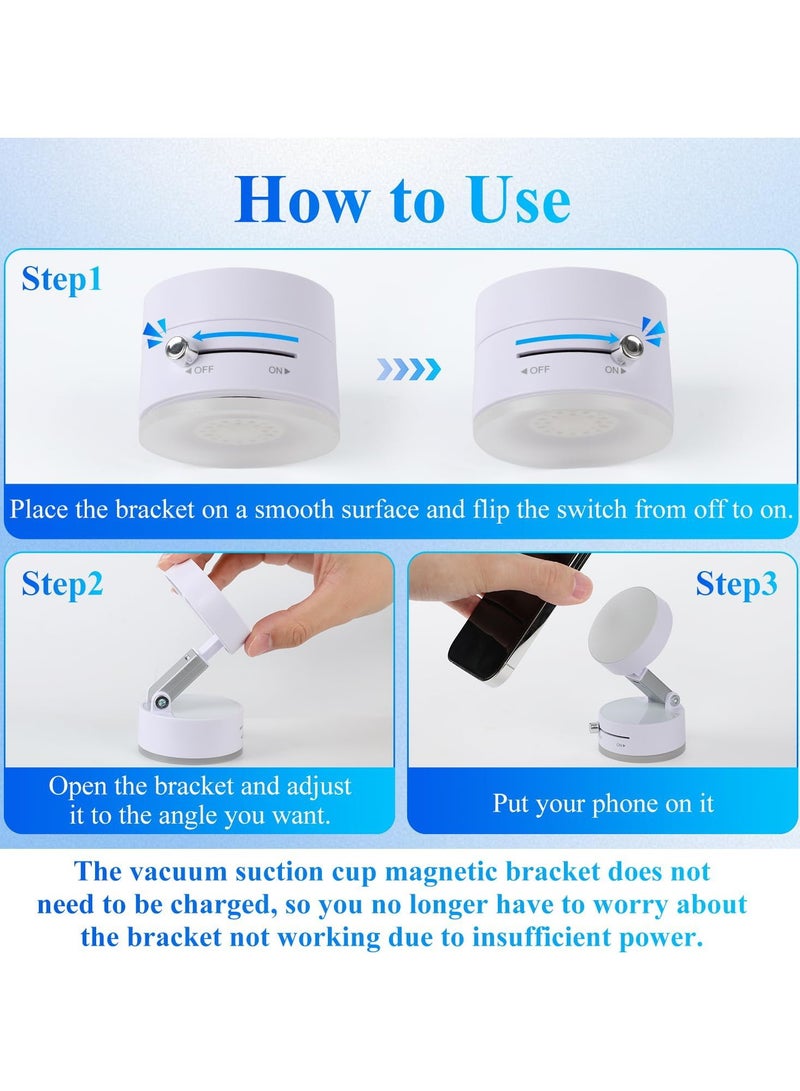 How to Use

Step1

◀OFF ON▶

◀OFF ON▶

Place the bracket on a smooth surface and flip the switch from off to on.

Step2

Open the bracket and adjust it to the angle you want.

Step3

ON▶

Put your phone on it

The vacuum suction cup magnetic bracket does not need to be charged, so you no longer have to worry about the bracket not working due to insufficient power.