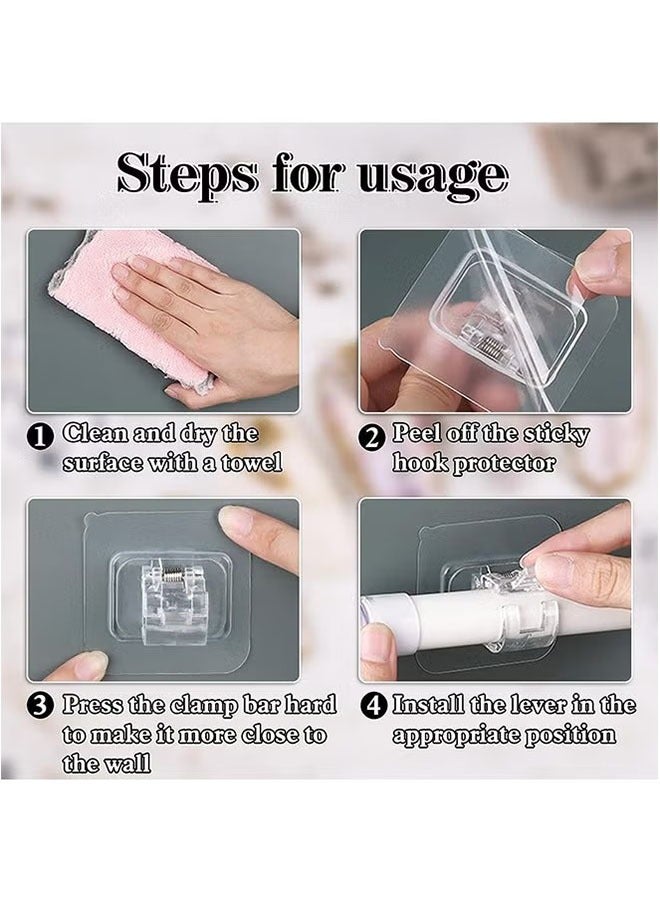 Steps for usage

1 Clean and dry the surface with a towel

2 Peel off the sticky hook protector

3 Press the clamp bar hard to make it more close to the wall

4 Install the lever in the appropriate position