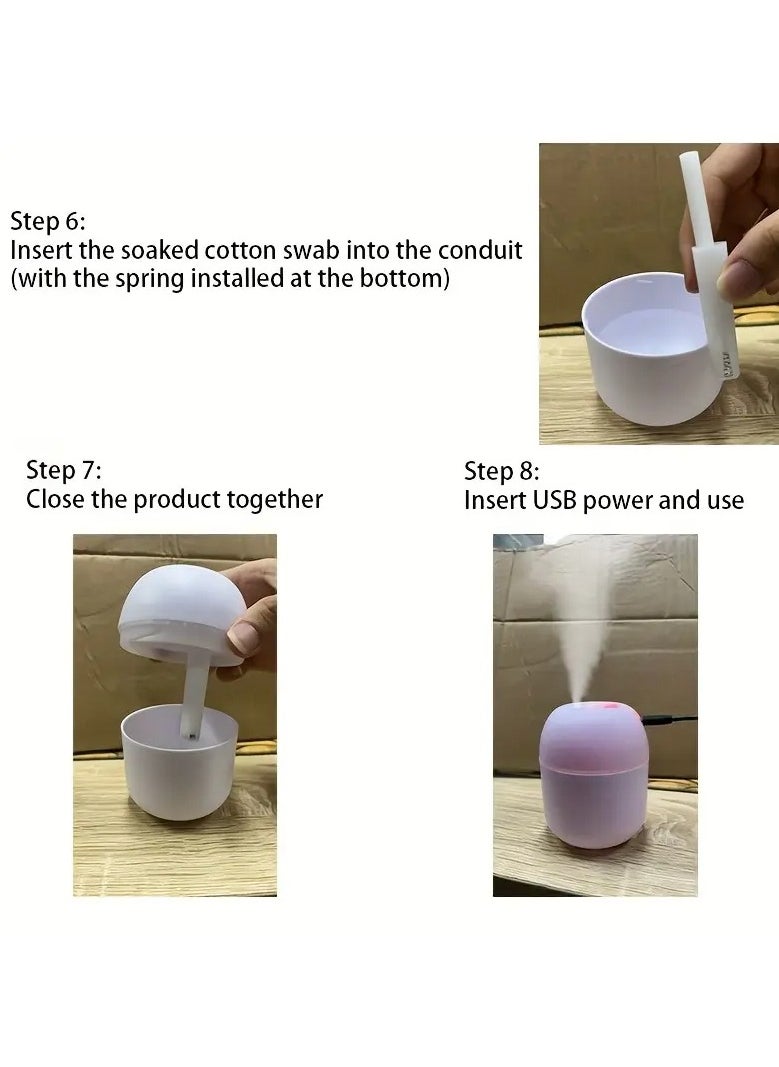 Step 6:
Insert the soaked cotton swab into the conduit (with the spring installed at the bottom)

Step 7:
Close the product together

Step 8:
Insert USB power and use