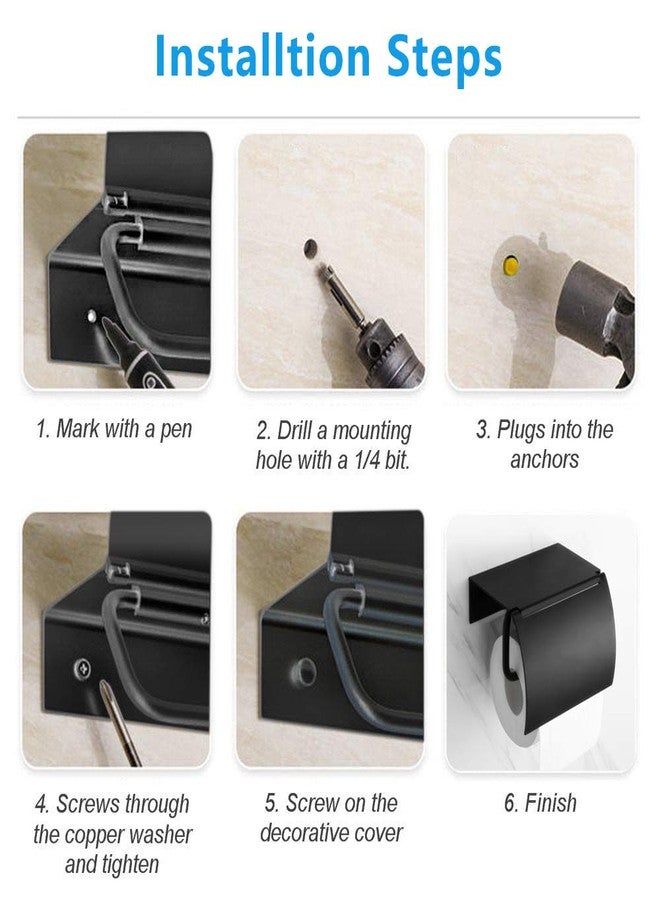 Installtion Steps

1. Mark with a pen

2. Drill a mounting hole with a 1/4 bit.

3. Plugs into the anchors

4. Screws through the copper washer and tighten

5. Screw on the decorative cover

6. Finish