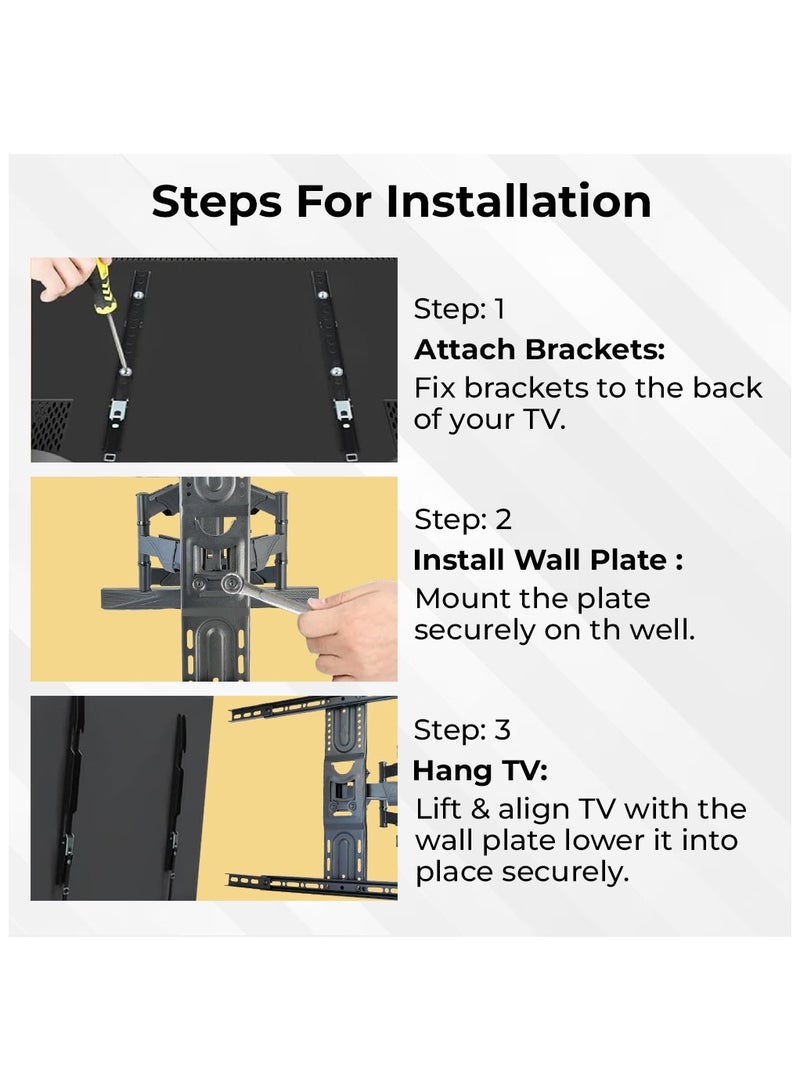 Steps For Installation

Step: 1
Attach Brackets:
Fix brackets to the back of your TV.

Step: 2
Install Wall Plate :
Mount the plate securely on th well.

Step: 3
Hang TV:
Lift & align TV with the wall plate lower it into place securely.