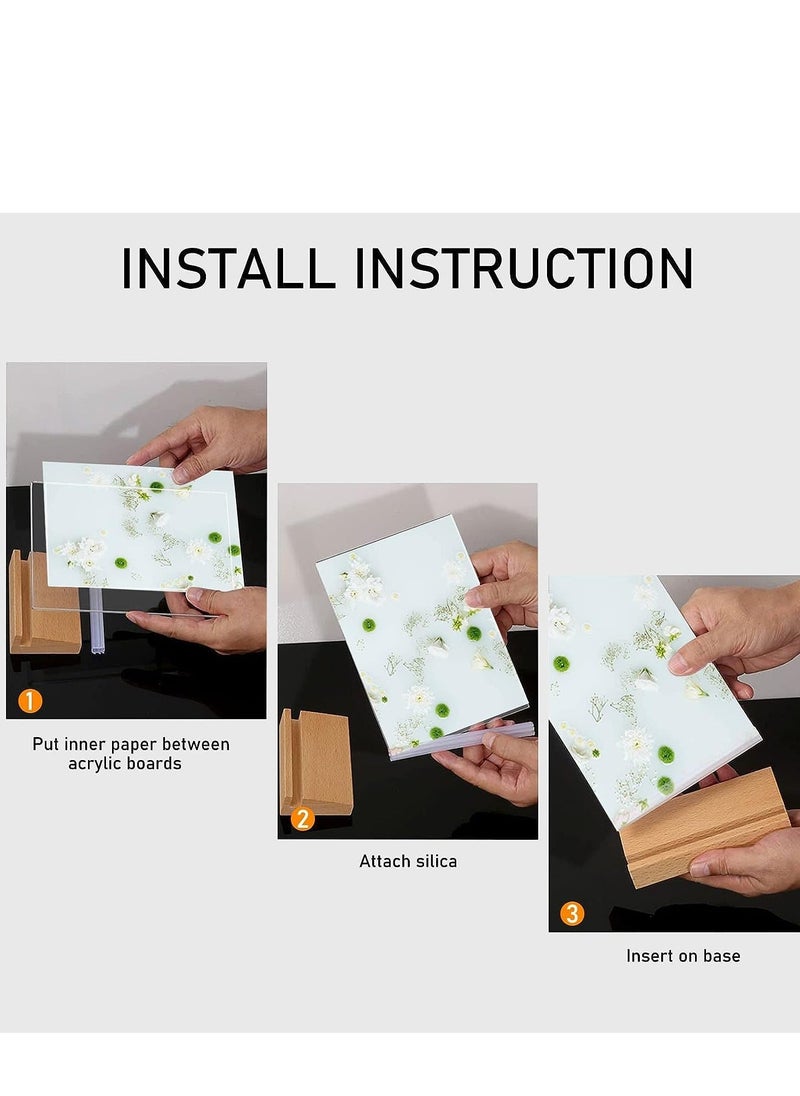 INSTALL INSTRUCTION

1

Put inner paper between acrylic boards

2

Attach silica

3

Insert on base