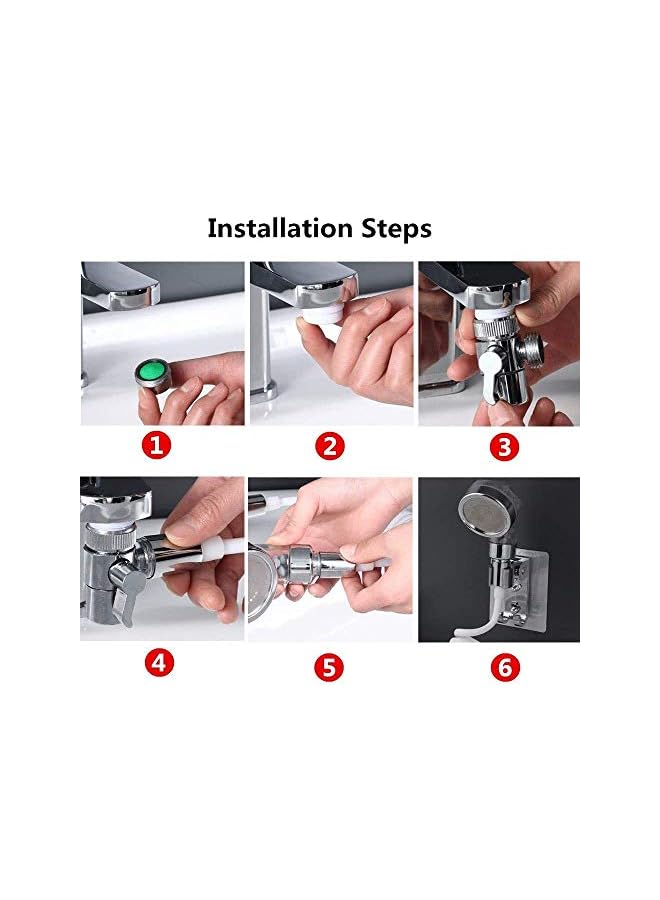 Installation Steps

1

2

3

4

5

6