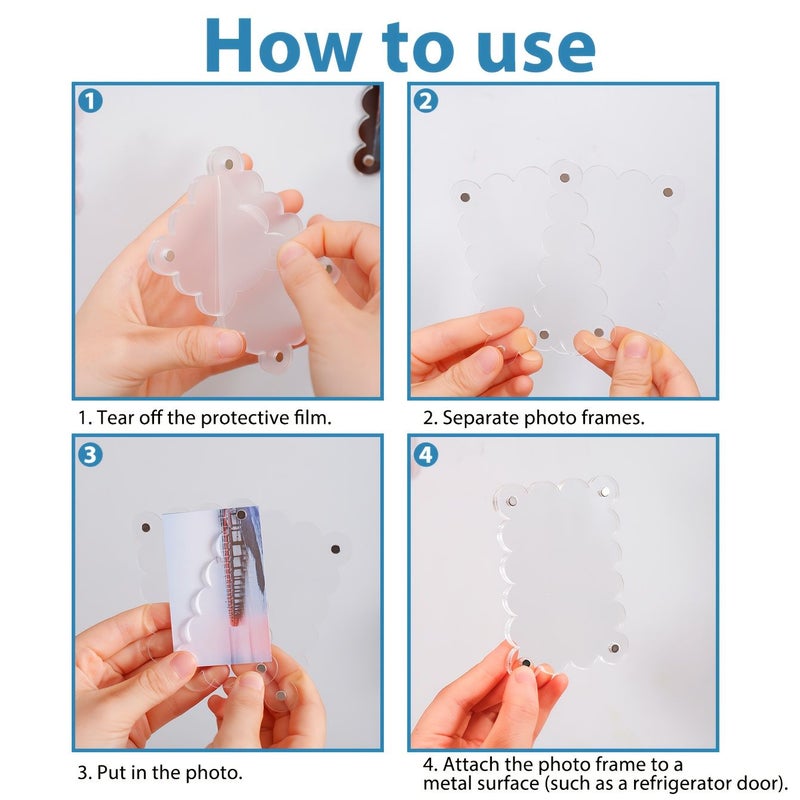 How to use

1

1. Tear off the protective film.

2

2. Separate photo frames.

3

3. Put in the photo.

4

4. Attach the photo frame to a metal surface (such as a refrigerator door).