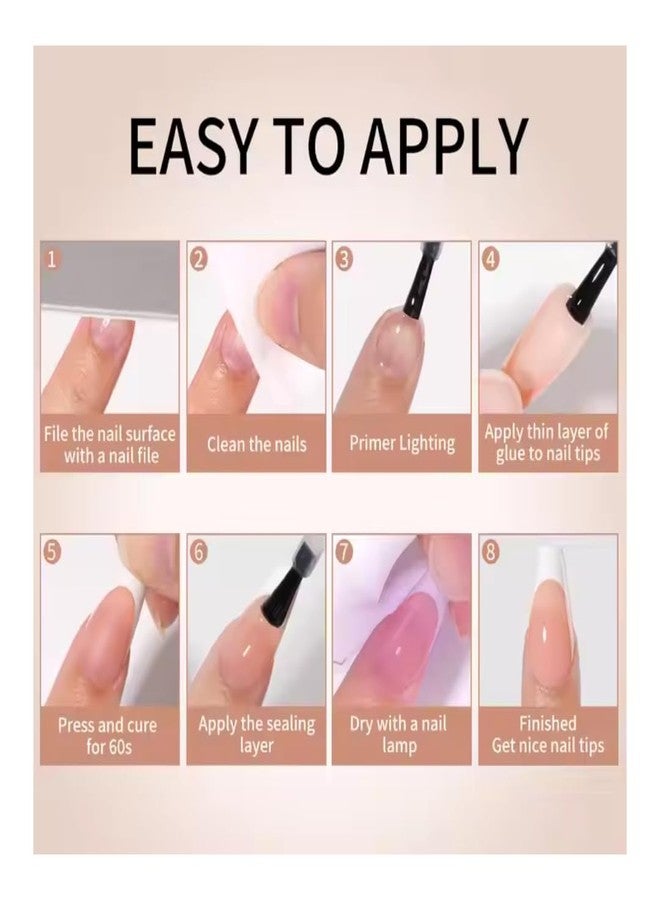 EASY TO APPLY

1
File the nail surface with a nail file

2
Clean the nails

3
Primer Lighting

4
Apply thin layer of glue to nail tips

5
Press and cure for 60s

6
Apply the sealing layer

7
Dry with a nail lamp

8
Finished
Get nice nail tips