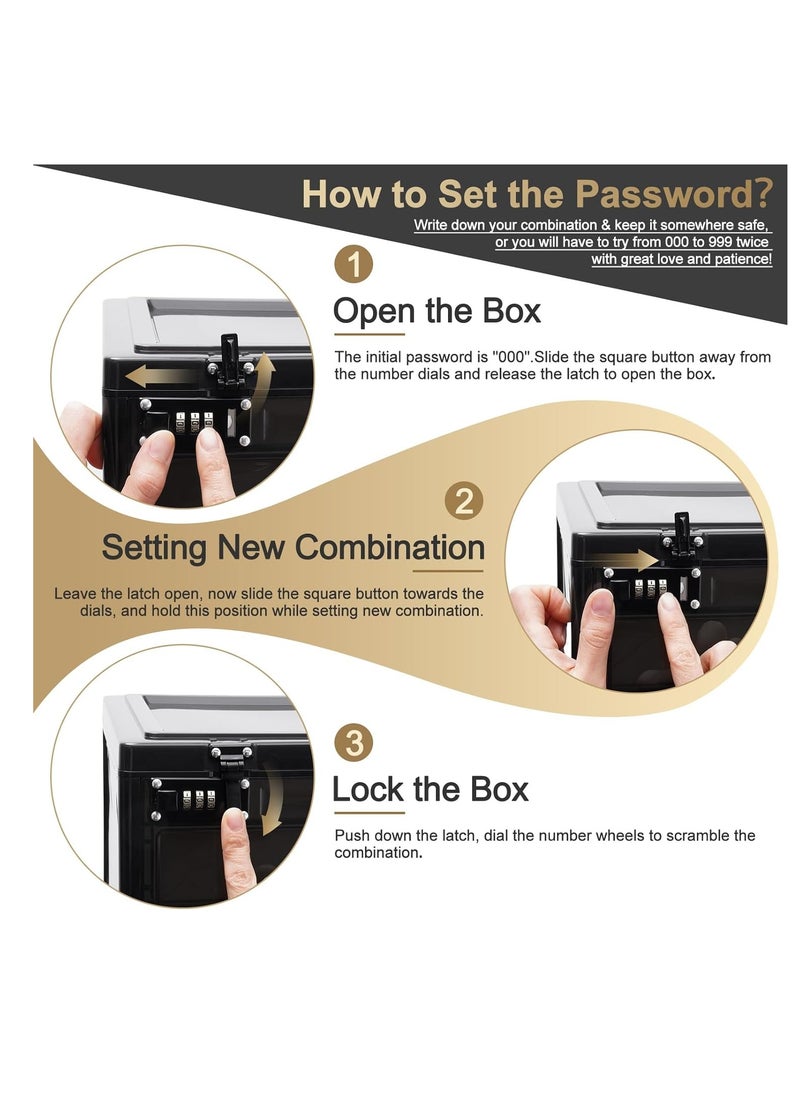 How to Set the Password?

Write down your combination & keep it somewhere safe, or you will have to try from 000 to 999 twice with great love and patience!

1

Open the Box

The initial password is "000".Slide the square button away from the number dials and release the latch to open the box.

2

Setting New Combination

Leave the latch open, now slide the square button towards the dials, and hold this position while setting new combination.

3

Lock the Box

Push down the latch, dial the number wheels to scramble the combination.