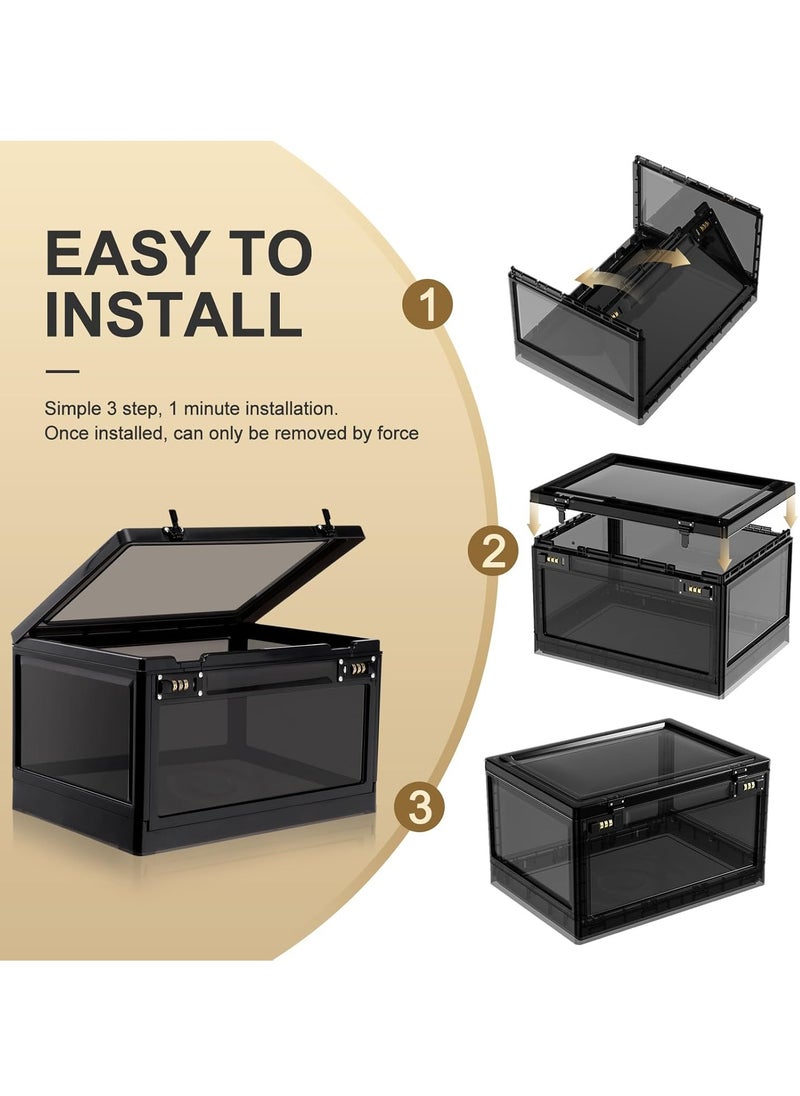 EASY TO INSTALL

Simple 3 step, 1 minute installation.
Once installed, can only be removed by force

1

2

3