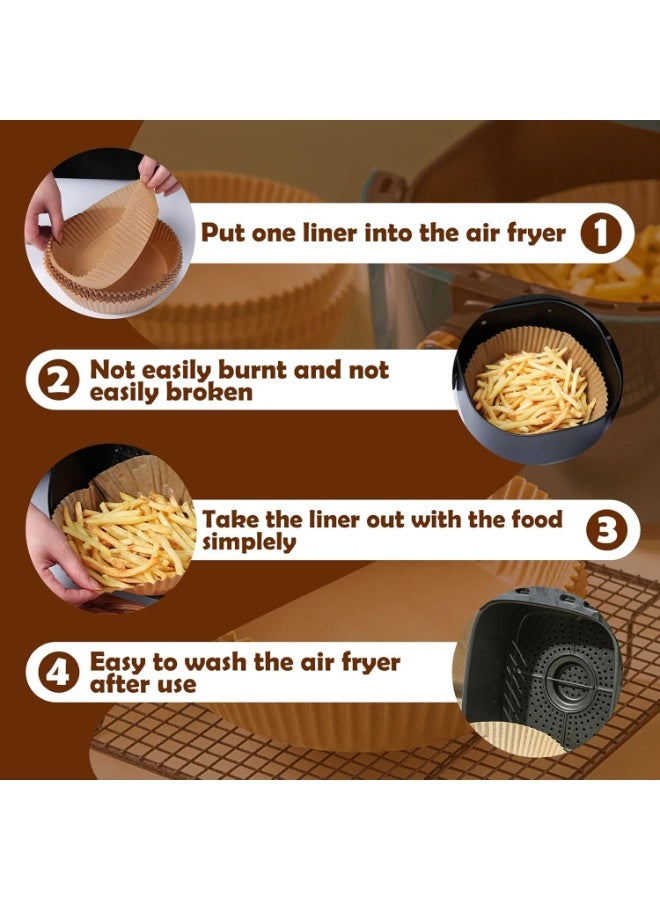 Put one liner into the air fryer 1

2 Not easily burnt and not easily broken

Take the liner out with the food simplely 3

4 Easy to wash the air fryer after use