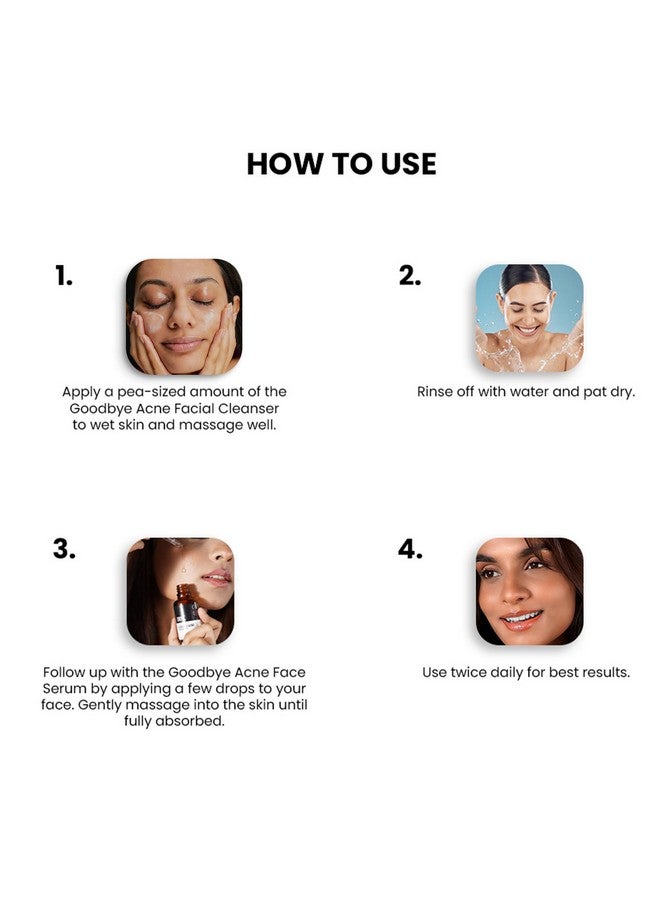 HOW TO USE

1.

Apply a pea-sized amount of the Goodbye Acne Facial Cleanser to wet skin and massage well.

2.

Rinse off with water and pat dry.

3.

Follow up with the Goodbye Acne Face Serum by applying a few drops to your face. Gently massage into the skin until fully absorbed.

4.

Use twice daily for best results.