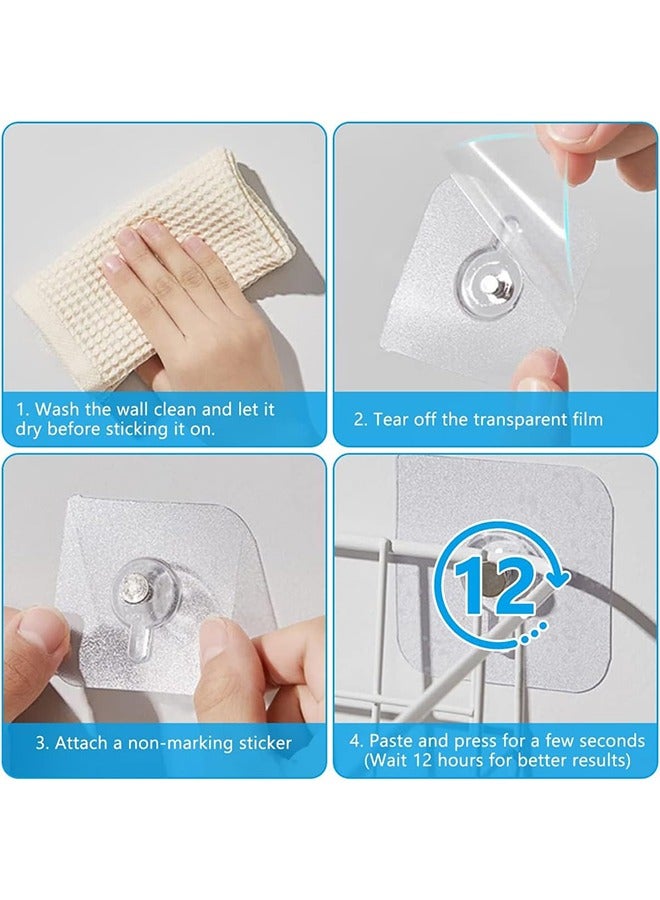 1. Wash the wall clean and let it dry before sticking it on.

2. Tear off the transparent film

3. Attach a non-marking sticker

12

4. Paste and press for a few seconds (Wait 12 hours for better results)