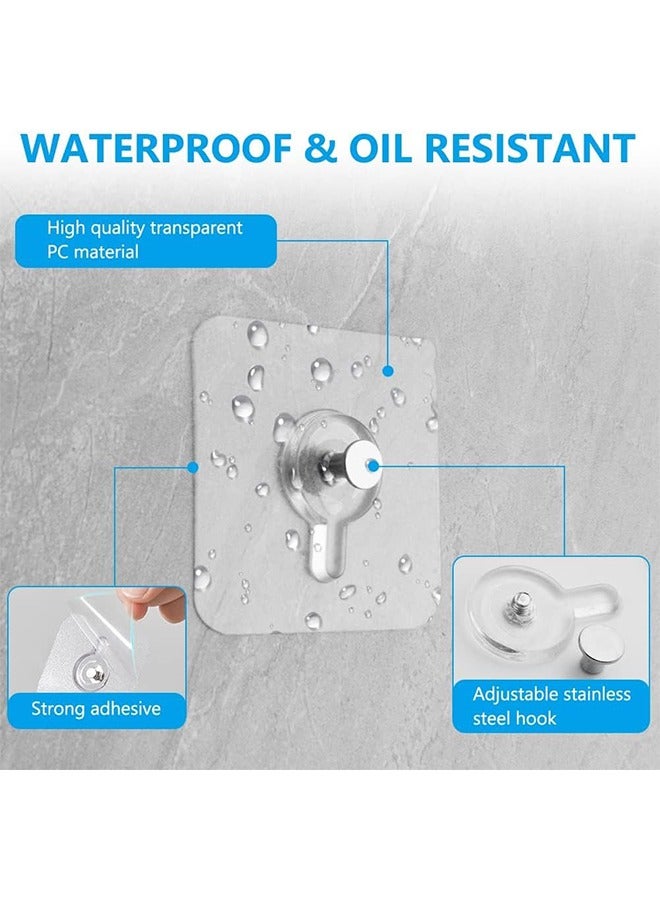 WATERPROOF & OIL RESISTANT

High quality transparent PC material

Strong adhesive

Adjustable stainless steel hook