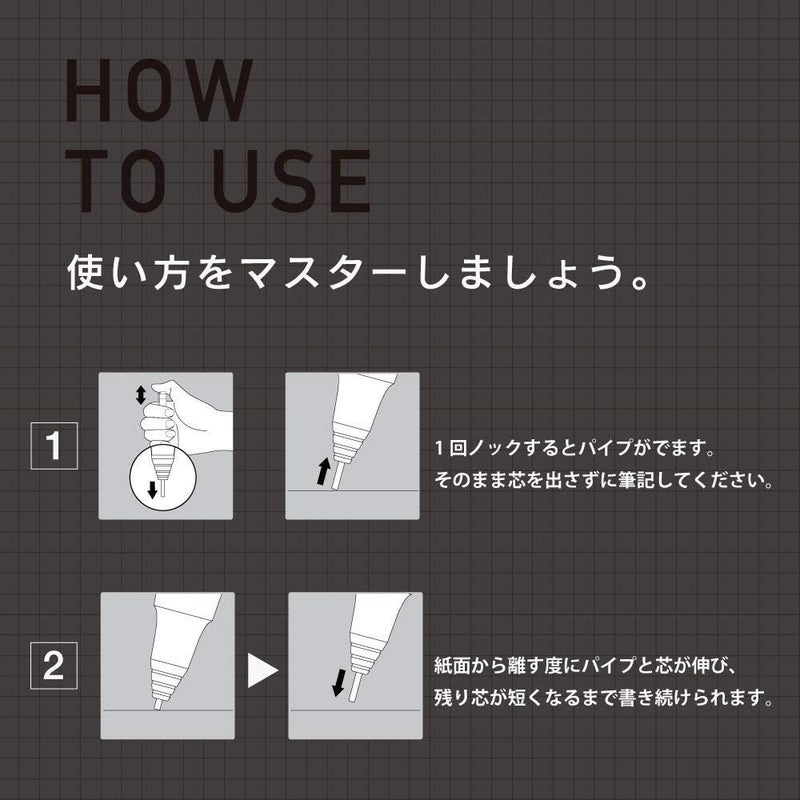 HOW
TO USE

使い方をマスターしましょう。

1

1回ノックするとパイプがでます。
そのまま芯を出さずに筆記してください。

2

紙面から離す度にパイプと芯が伸び、
残り芯が短くなるまで書き続けられます。