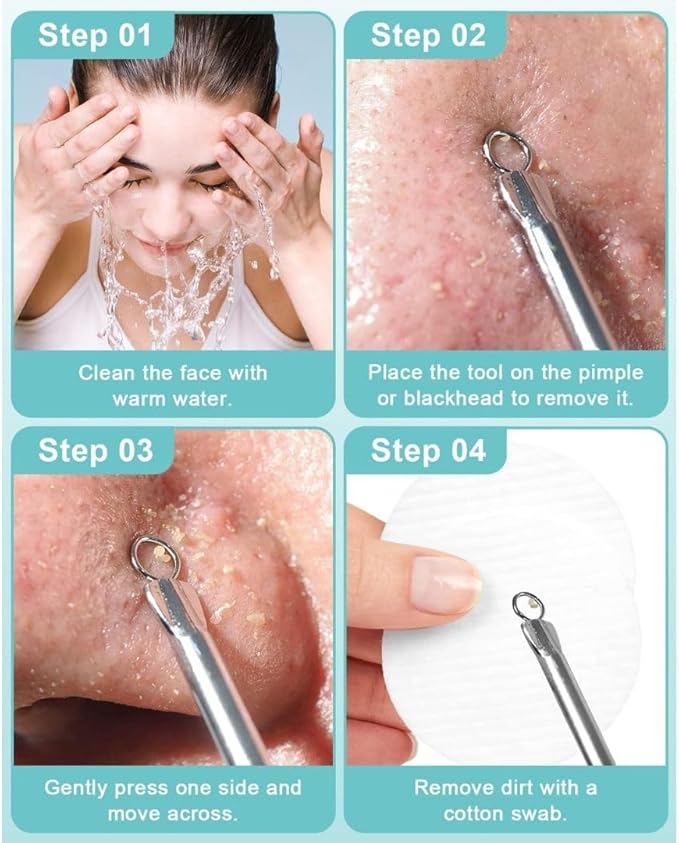 Step 01

Clean the face with warm water.

Step 02

Place the tool on the pimple or blackhead to remove it.

Step 03

Gently press one side and move across.

Step 04

Remove dirt with a cotton swab.