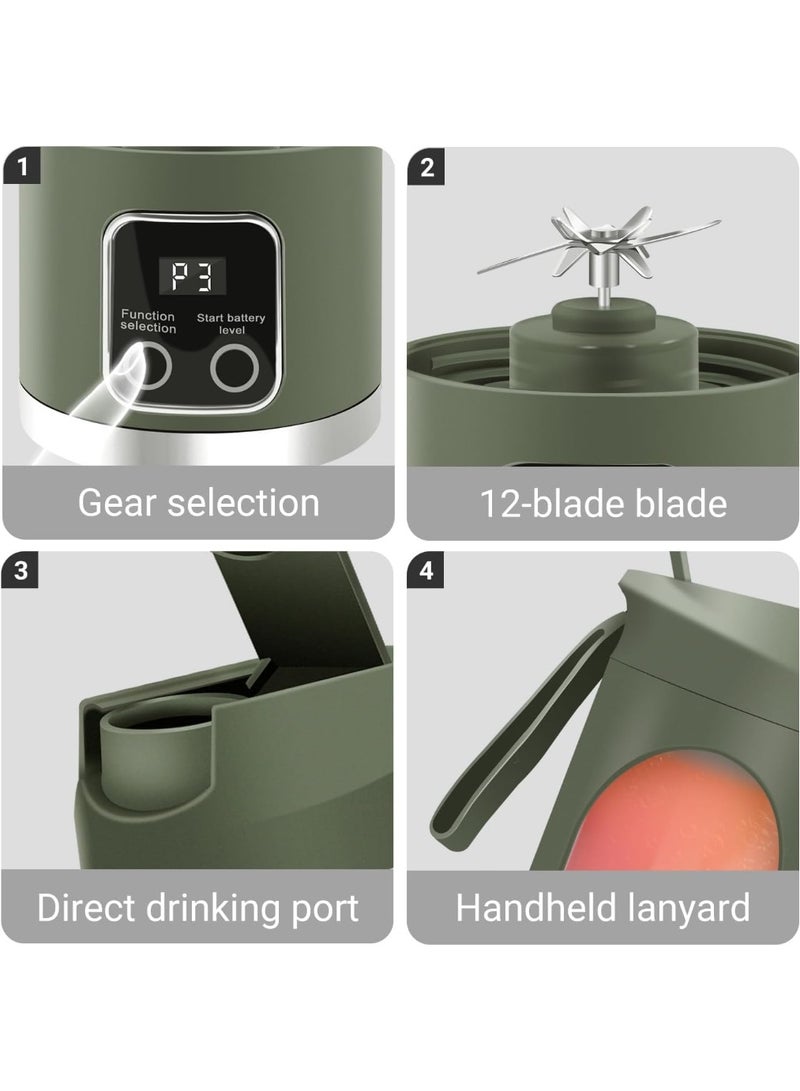 1

P3

Function selection

Start battery level

Gear selection

2

12-blade blade

3

Direct drinking port

4

Handheld lanyard