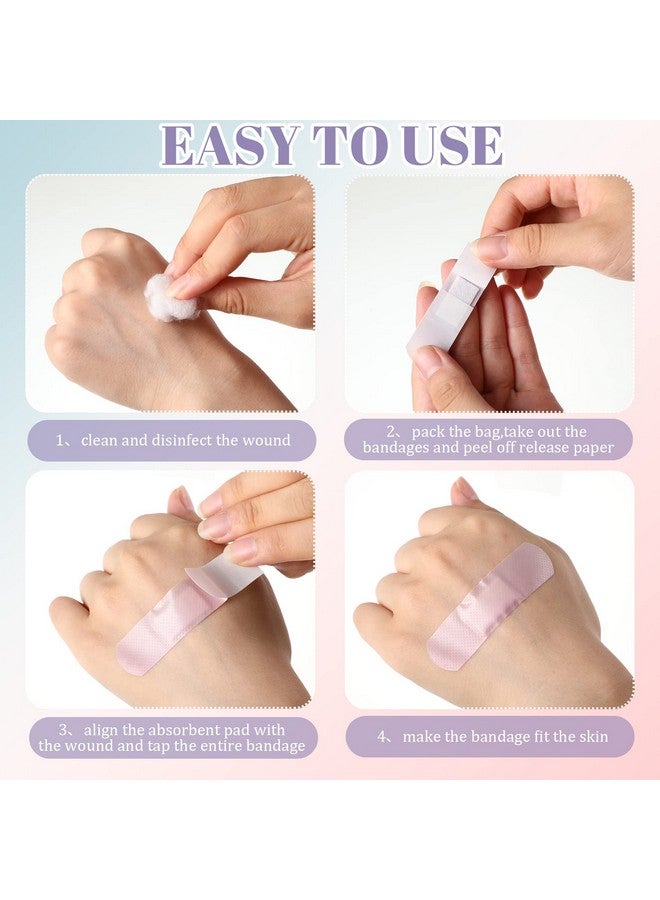 EASY TO USE

1、clean and disinfect the wound

2、pack the bag,take out the bandages and peel off release paper

3、align the absorbent pad with the wound and tap the entire bandage

4、make the bandage fit the skin