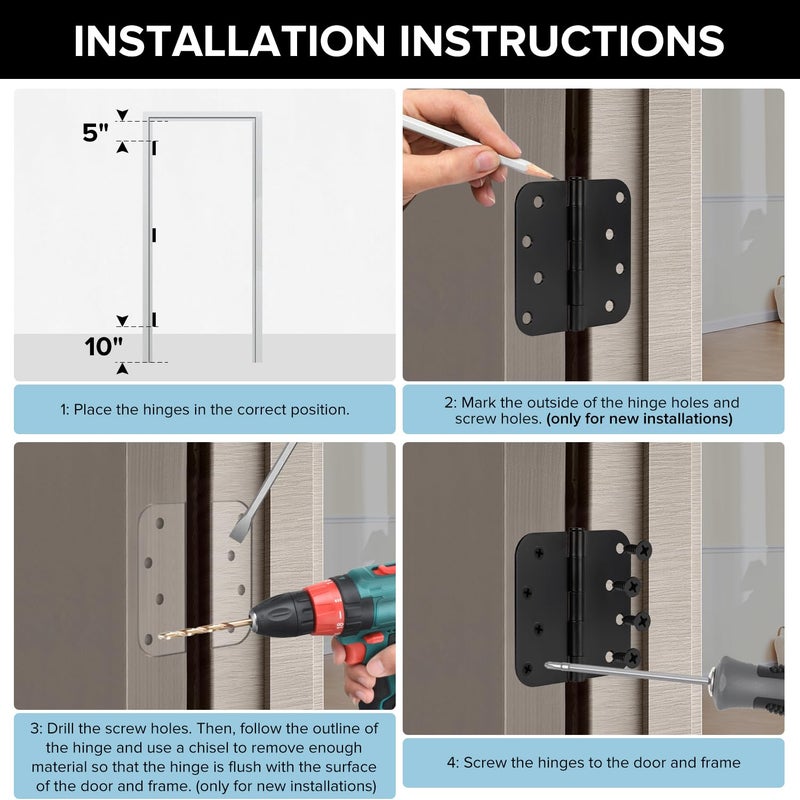 INSTALLATION INSTRUCTIONS

5"

10"

1: Place the hinges in the correct position.

2: Mark the outside of the hinge holes and screw holes. (only for new installations)

3: Drill the screw holes. Then, follow the outline of the hinge and use a chisel to remove enough material so that the hinge is flush with the surface of the door and frame. (only for new installations)

4: Screw the hinges to the door and frame