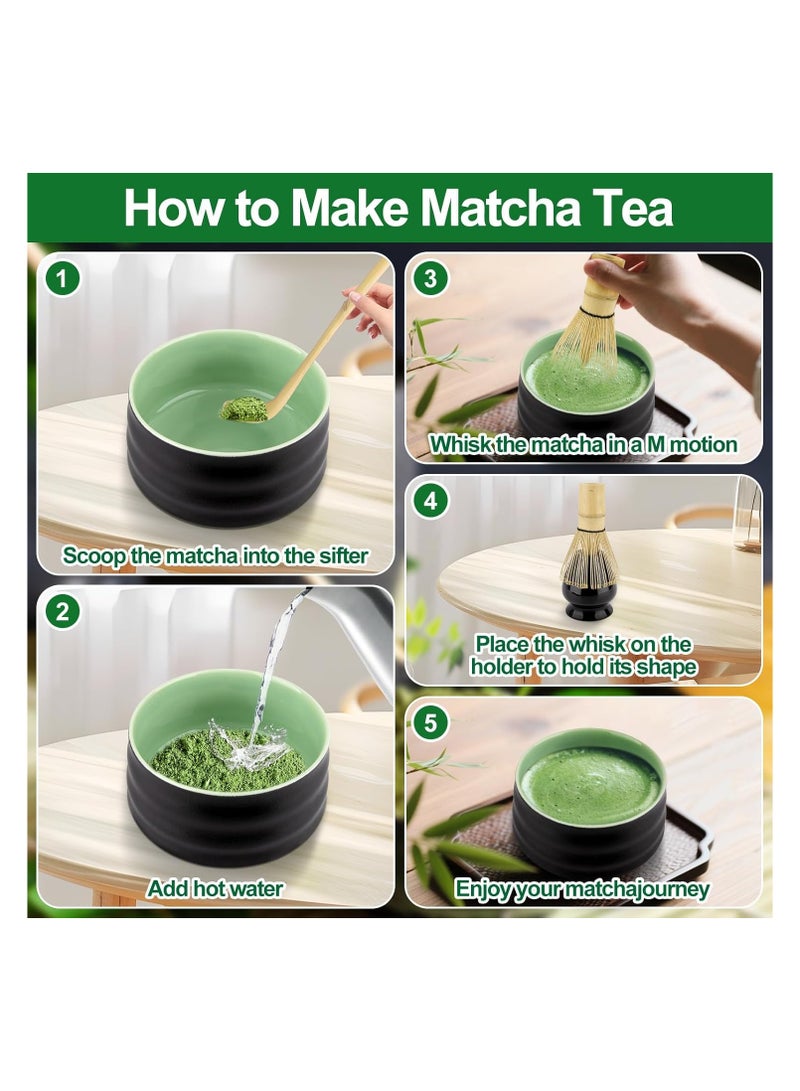 How to Make Matcha Tea

1

Scoop the matcha into the sifter

2

Add hot water

3

Whisk the matcha in a M motion

4

Place the whisk on the holder to hold its shape

5

Enjoy your matchajourney