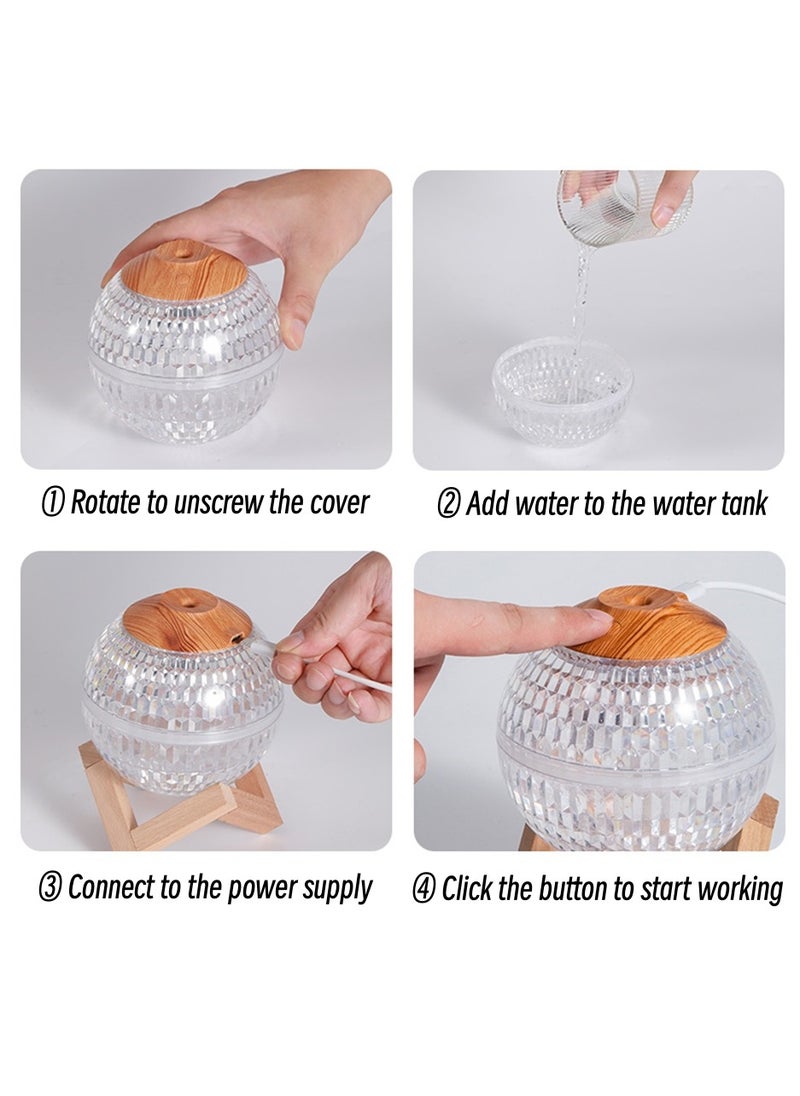 ① Rotate to unscrew the cover

② Add water to the water tank

③ Connect to the power supply

④ Click the button to start working