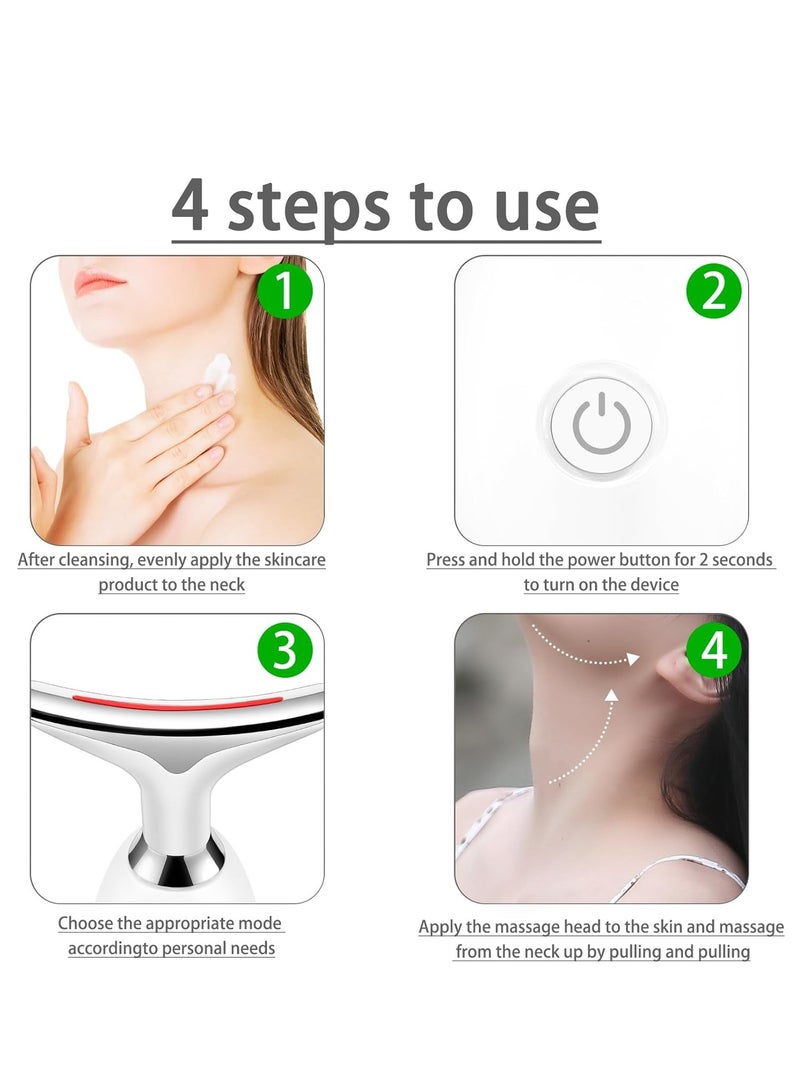 4 steps to use

1

After cleansing, evenly apply the skincare product to the neck

2

Press and hold the power button for 2 seconds to turn on the device

3

Choose the appropriate mode accordingto personal needs

4

Apply the massage head to the skin and massage from the neck up by pulling and pulling