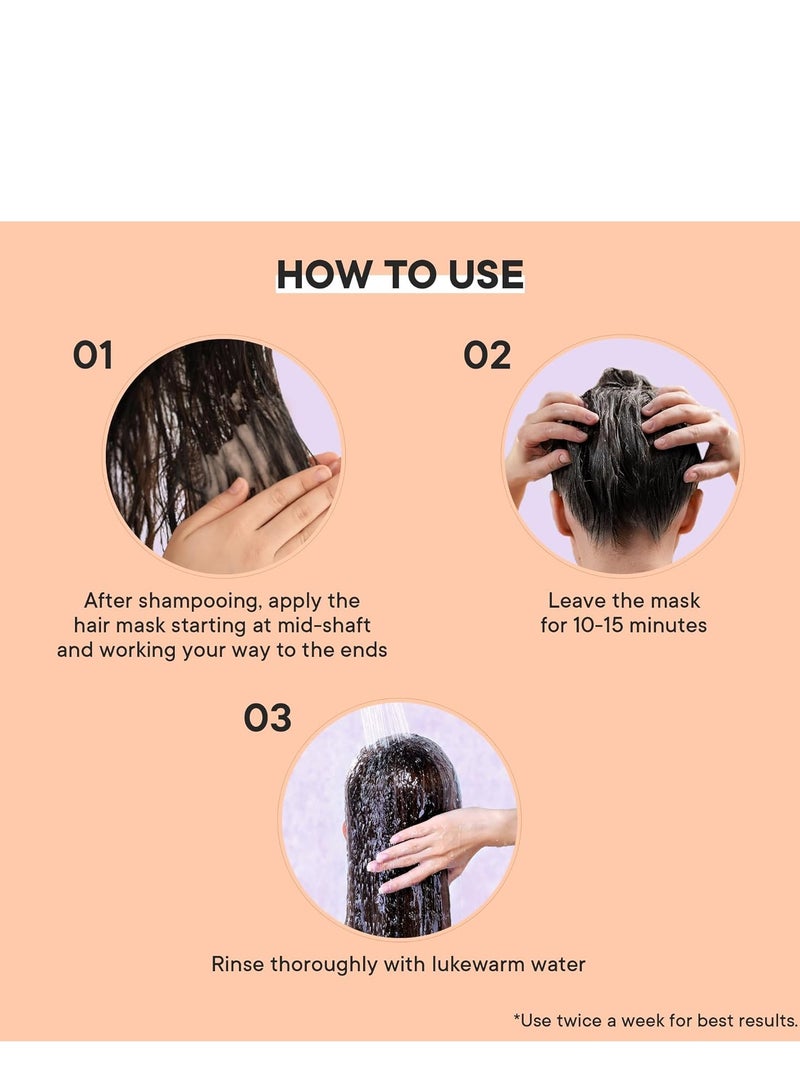 HOW TO USE

01

After shampooing, apply the hair mask starting at mid-shaft and working your way to the ends

02

Leave the mask for 10-15 minutes

03

Rinse thoroughly with lukewarm water

*Use twice a week for best results.