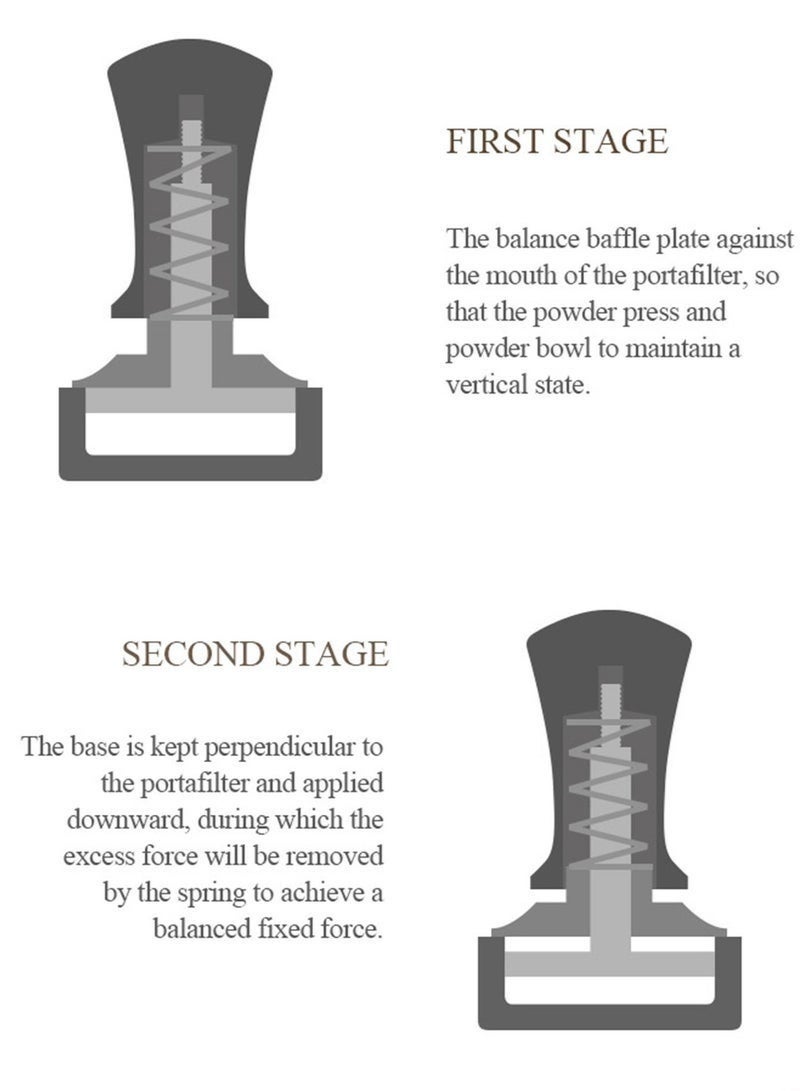 FIRST STAGE

The balance baffle plate against the mouth of the portafilter, so that the powder press and powder bowl to maintain a vertical state.

SECOND STAGE

The base is kept perpendicular to the portafilter and applied downward, during which the excess force will be removed by the spring to achieve a balanced fixed force.