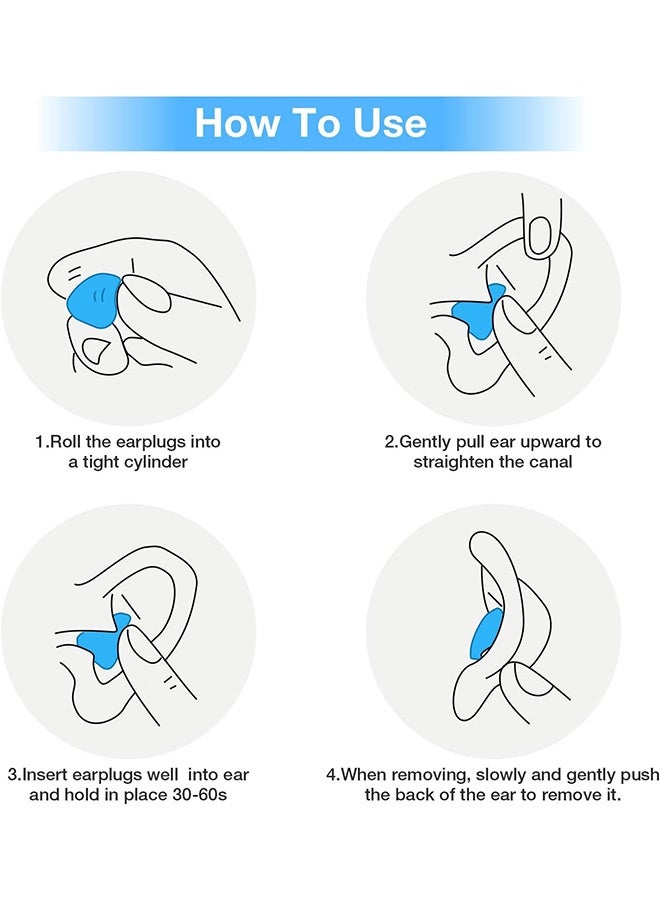 How To Use

1.Roll the earplugs into a tight cylinder

2.Gently pull ear upward to straighten the canal

3.Insert earplugs well into ear and hold in place 30-60s

4.When removing, slowly and gently push the back of the ear to remove it.