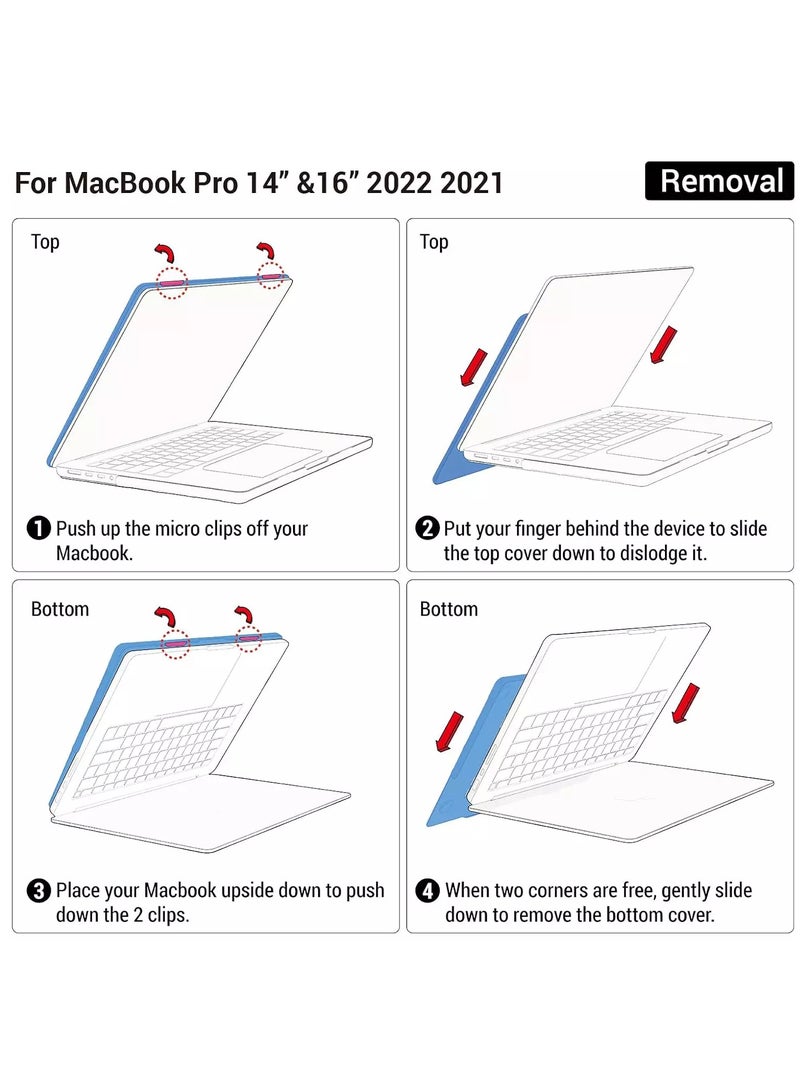 For MacBook Pro 14” &16” 2022 2021

Removal

Top

1 Push up the micro clips off your Macbook.

Top

2 Put your finger behind the device to slide the top cover down to dislodge it.

Bottom

3 Place your Macbook upside down to push down the 2 clips.

Bottom

4 When two corners are free, gently slide down to remove the bottom cover.