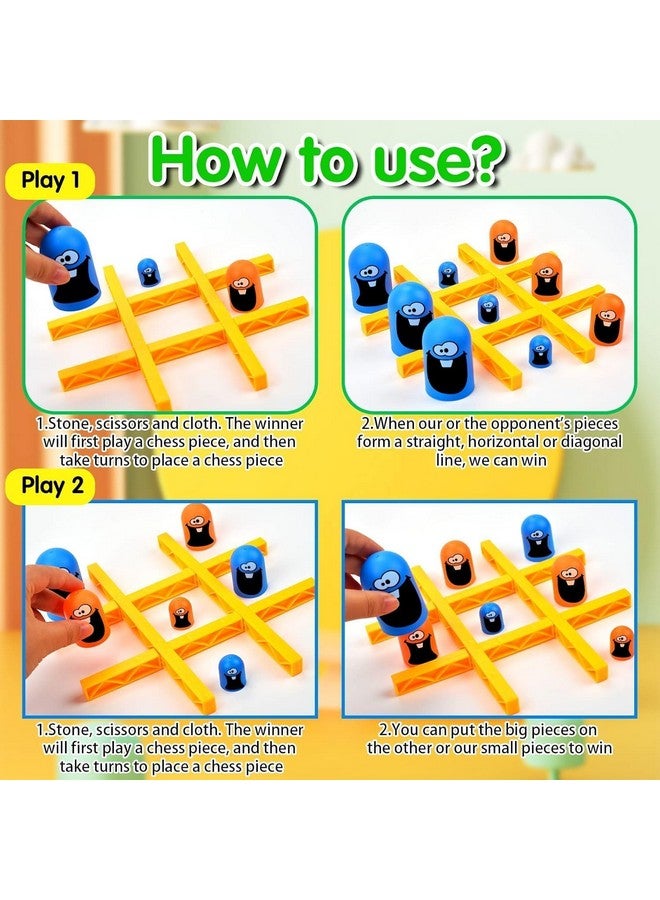 How to use?

Play 1

1.Stone, scissors and cloth. The winner will first play a chess piece, and then take turns to place a chess piece

2.When our or the opponent's pieces form a straight, horizontal or diagonal line, we can win

Play 2

1.Stone, scissors and cloth. The winner will first play a chess piece, and then take turns to place a chess piece

2.You can put the big pieces on the other or our small pieces to win