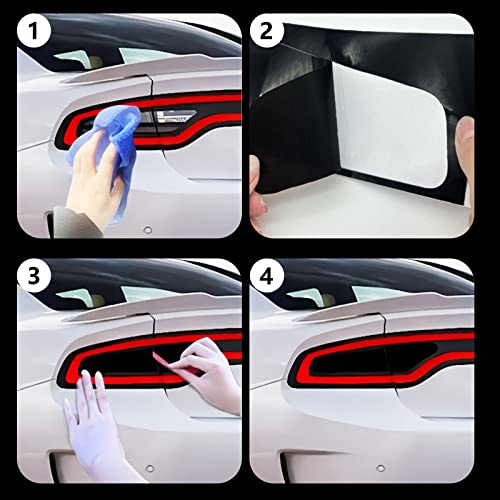 1
2
3
4