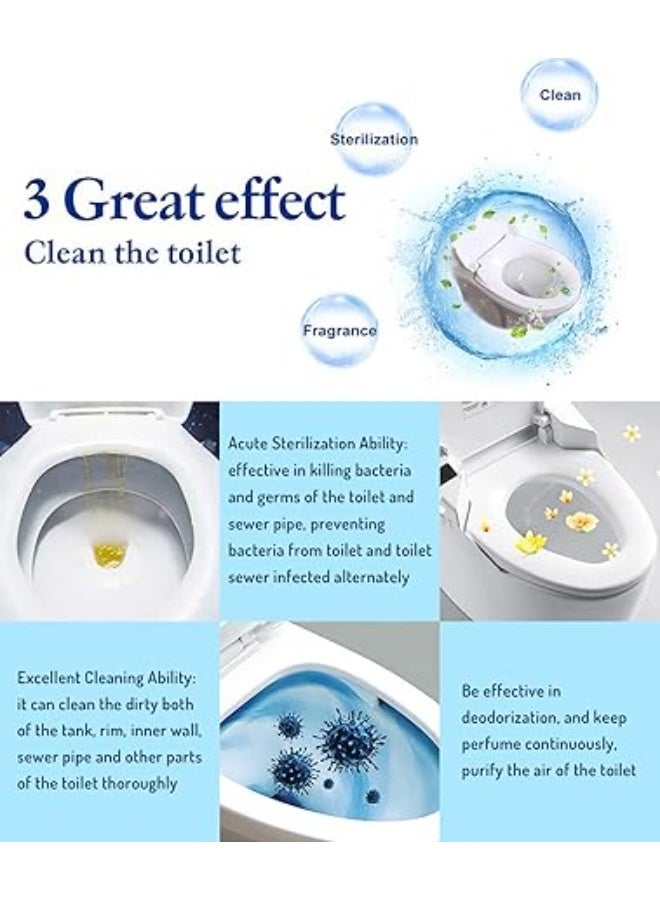 Clean

Sterilization

3 Great effect
Clean the toilet

Fragrance

Acute Sterilization Ability: effective in killing bacteria and germs of the toilet and sewer pipe, preventing bacteria from toilet and toilet sewer infected alternately

Excellent Cleaning Ability: it can clean the dirty both of the tank, rim, inner wall, sewer pipe and other parts of the toilet thoroughly

Be effective in deodorization, and keep perfume continuously, purify the air of the toilet