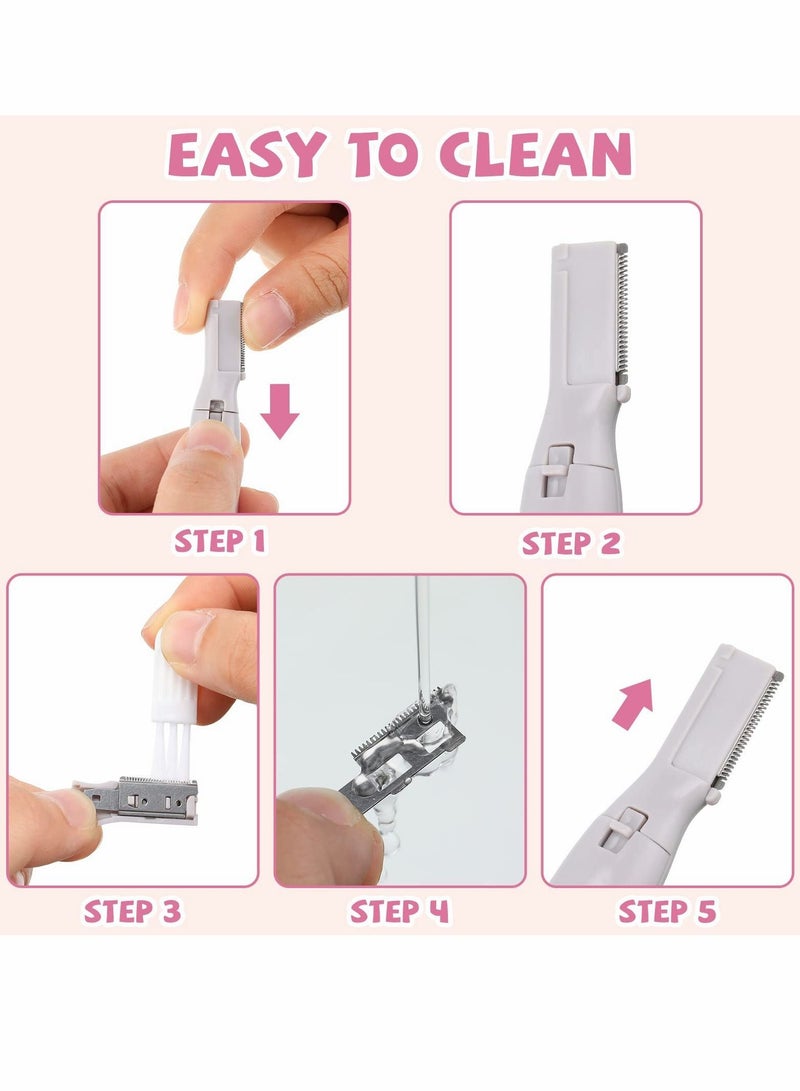 EASY TO CLEAN

STEP 1

STEP 2

STEP 3

STEP 4

STEP 5