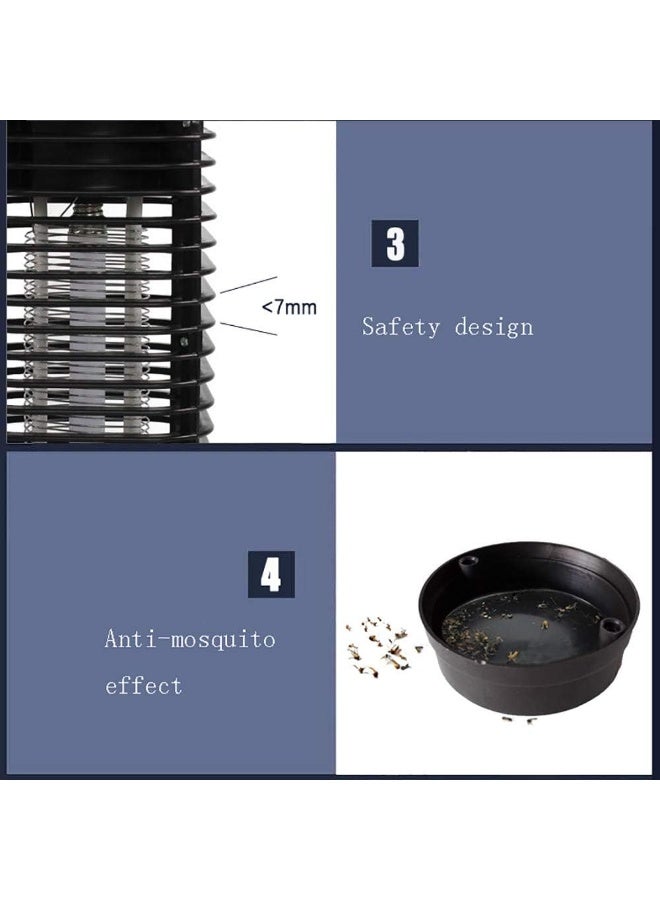 <7mm

3

Safety design

4

Anti-mosquito effect