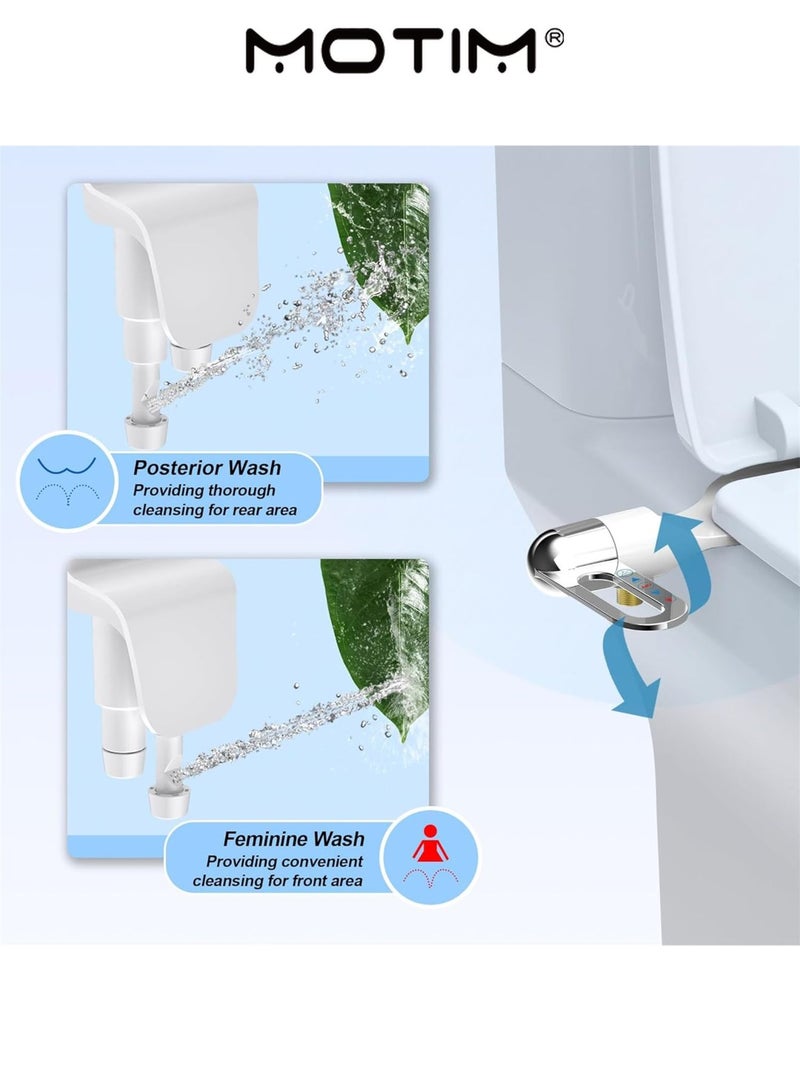 MOTIM®

Posterior Wash
Providing thorough cleansing for rear area

Feminine Wash
Providing convenient cleansing for front area