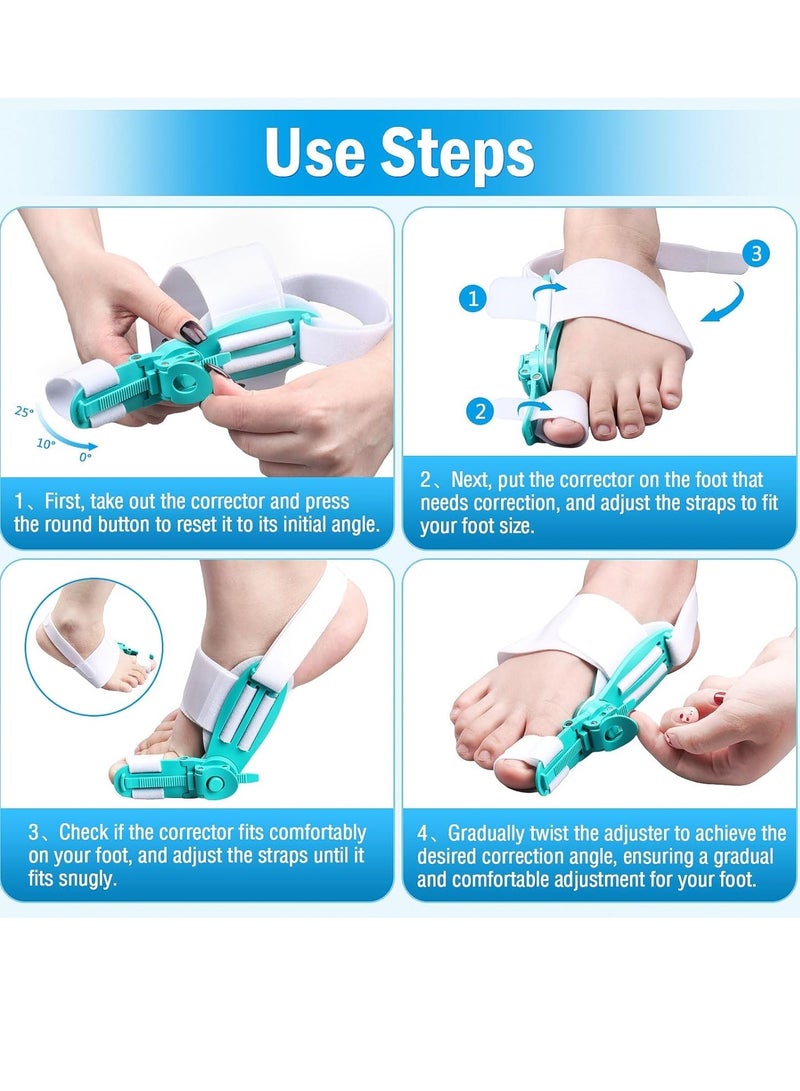 Use Steps

25°
10°
0°

1、First, take out the corrector and press the round button to reset it to its initial angle.

1
2
3

2、Next, put the corrector on the foot that needs correction, and adjust the straps to fit your foot size.

3、Check if the corrector fits comfortably on your foot, and adjust the straps until it fits snugly.

4、Gradually twist the adjuster to achieve the desired correction angle, ensuring a gradual and comfortable adjustment for your foot.