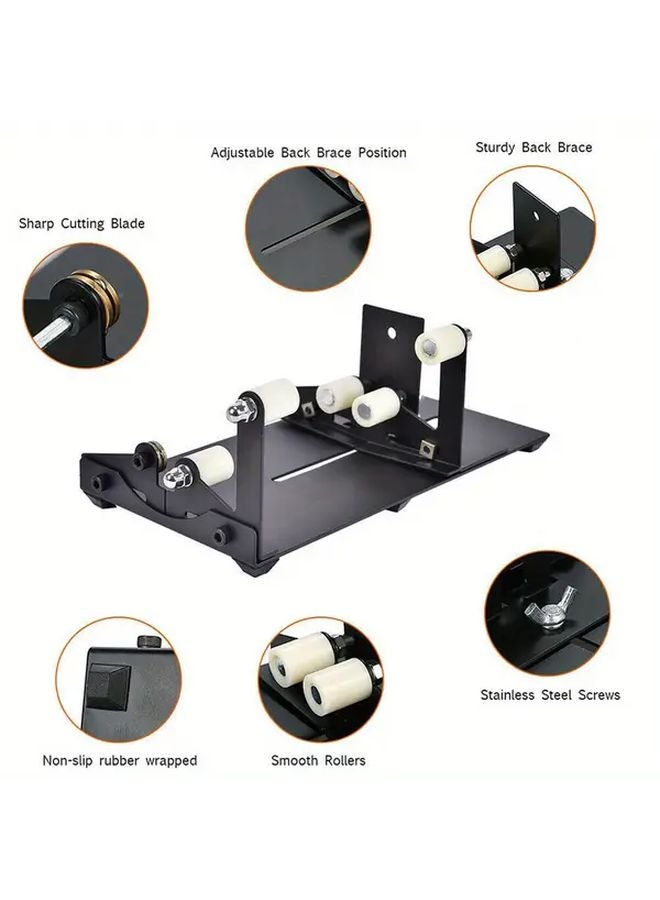 Adjustable Back Brace Position

Sturdy Back Brace

Sharp Cutting Blade

Stainless Steel Screws

Non-slip rubber wrapped

Smooth Rollers